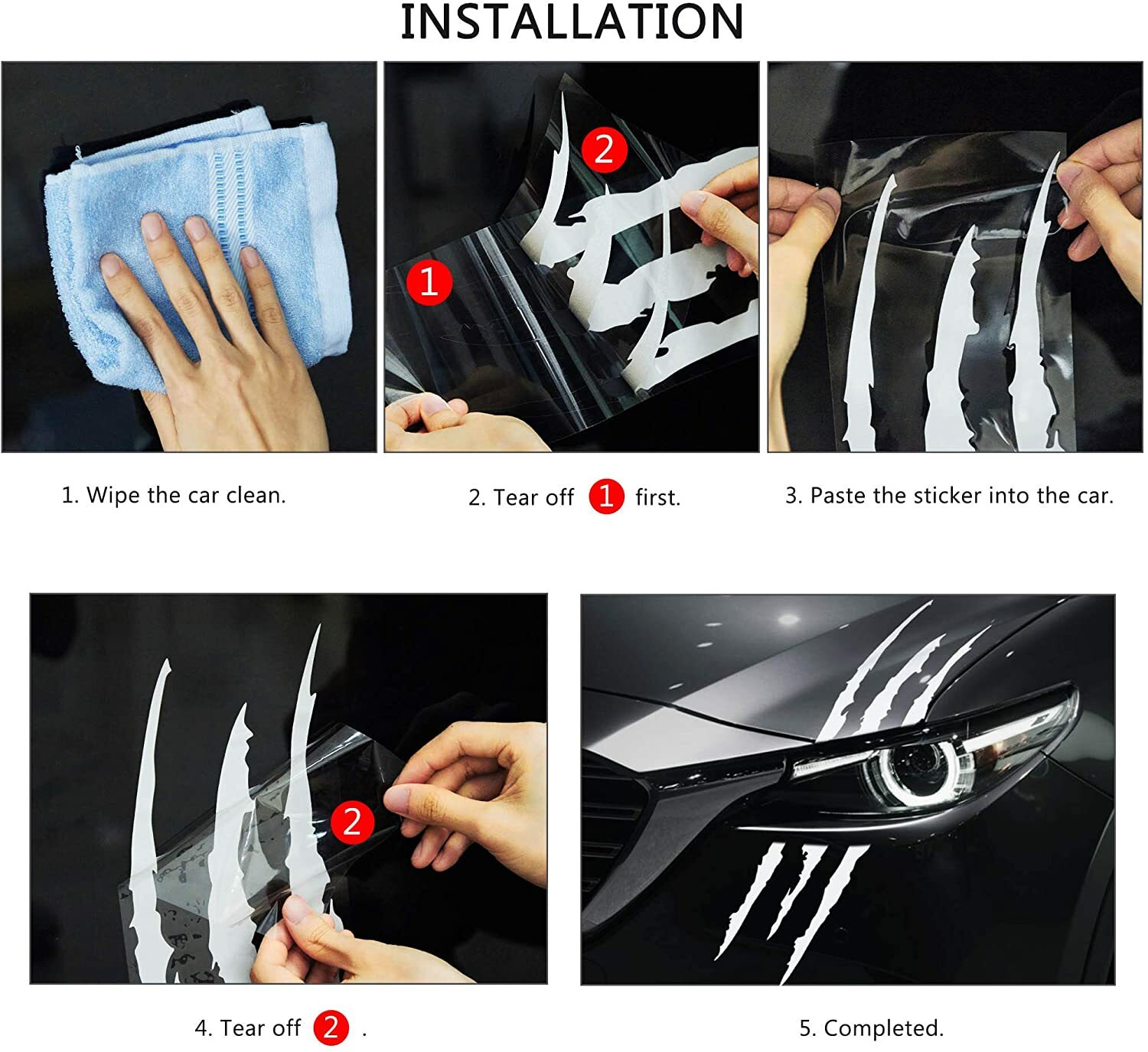 INSTALLATION

2

1

1. Wipe the car clean.

2. Tear off 1 first.

3. Paste the sticker into the car.

2

4. Tear off 2 .

5. Completed.