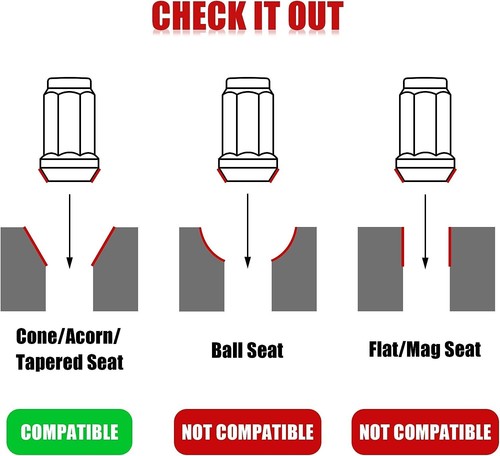 CHECK IT OUT

Cone/Acorn/ Tapered Seat

Ball Seat

Flat/Mag Seat

COMPATIBLE

NOT COMPATIBLE

NOT COMPATIBLE