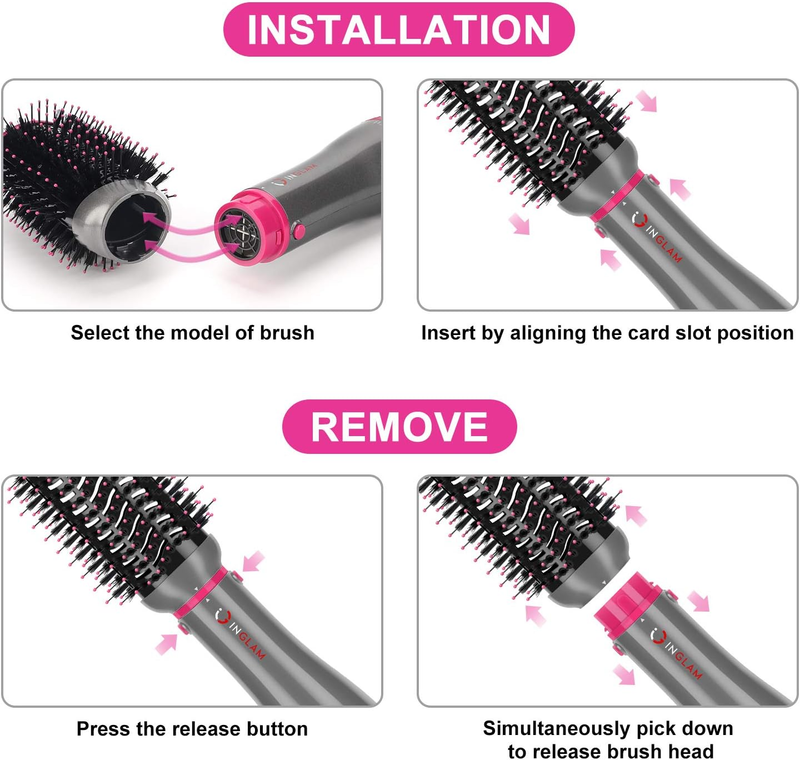 INSTALLATION

INGLAM

Select the model of brush

INGLAM

Insert by aligning the card slot position

REMOVE

INGLAM

Press the release button

INGLAM

Simultaneously pick down to release brush head