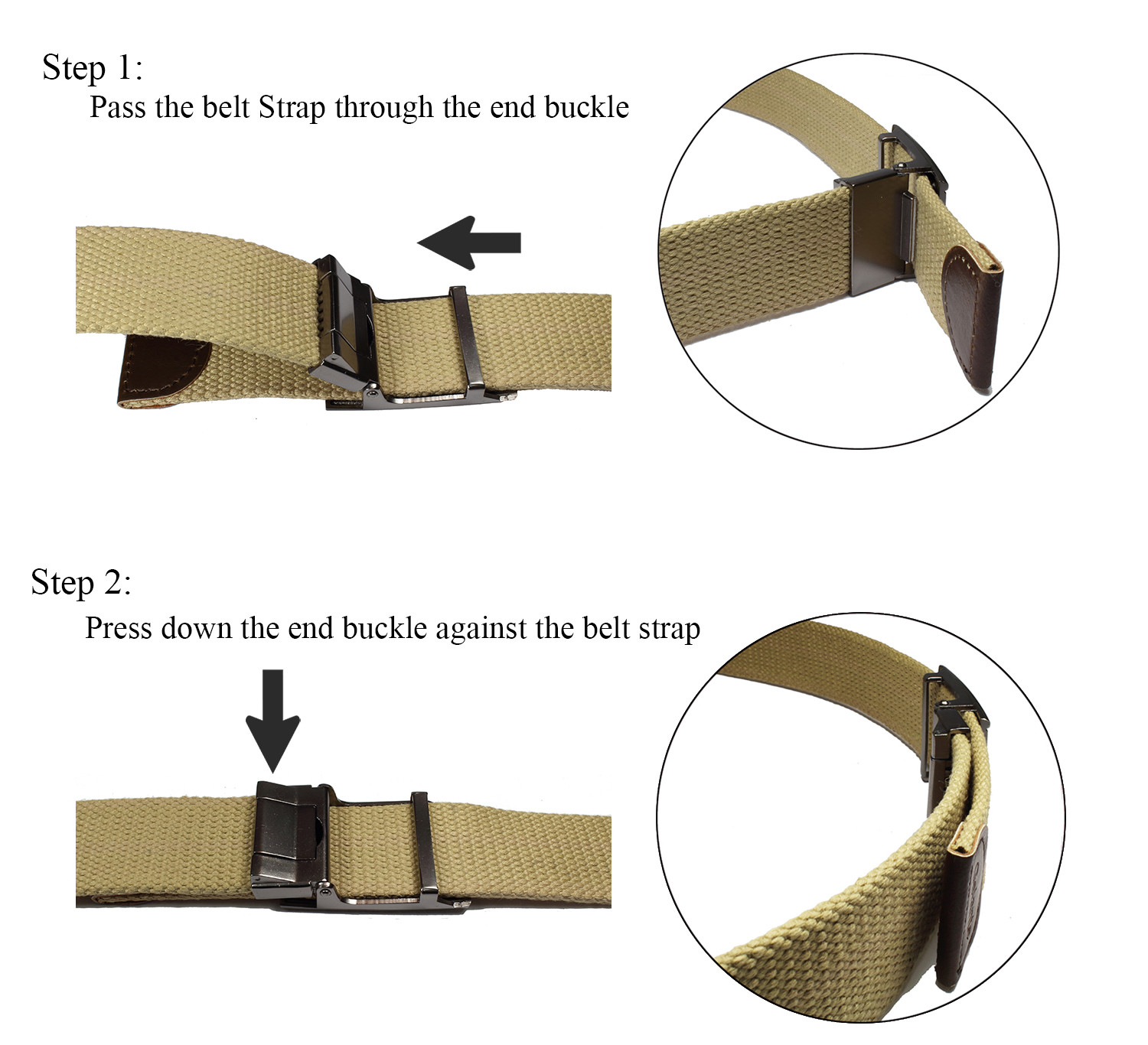 Step 1:
Pass the belt Strap through the end buckle

Step 2:
Press down the end buckle against the belt strap