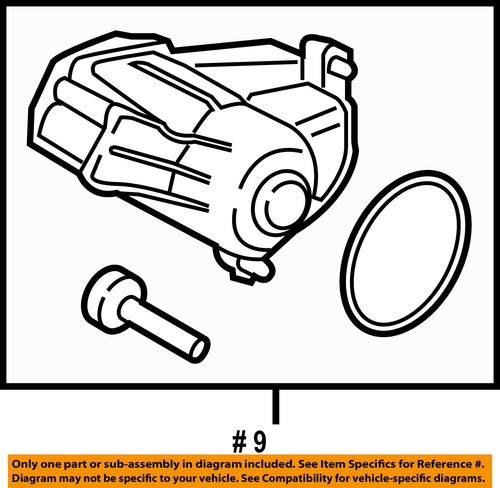 # 9

Only one part or sub-assembly in diagram included. See Item Specifics for Reference #.
Diagram may not be specific to your vehicle. See Compatibility for vehicle-specific diagrams.