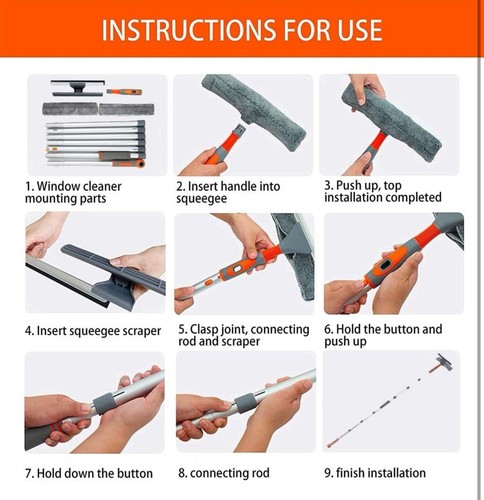 INSTRUCTIONS FOR USE

1. Window cleaner mounting parts

2. Insert handle into squeegee

3. Push up, top installation completed

4. Insert squeegee scraper

5. Clasp joint, connecting rod and scraper

6. Hold the button and push up

7. Hold down the button

8. connecting rod

9. finish installation