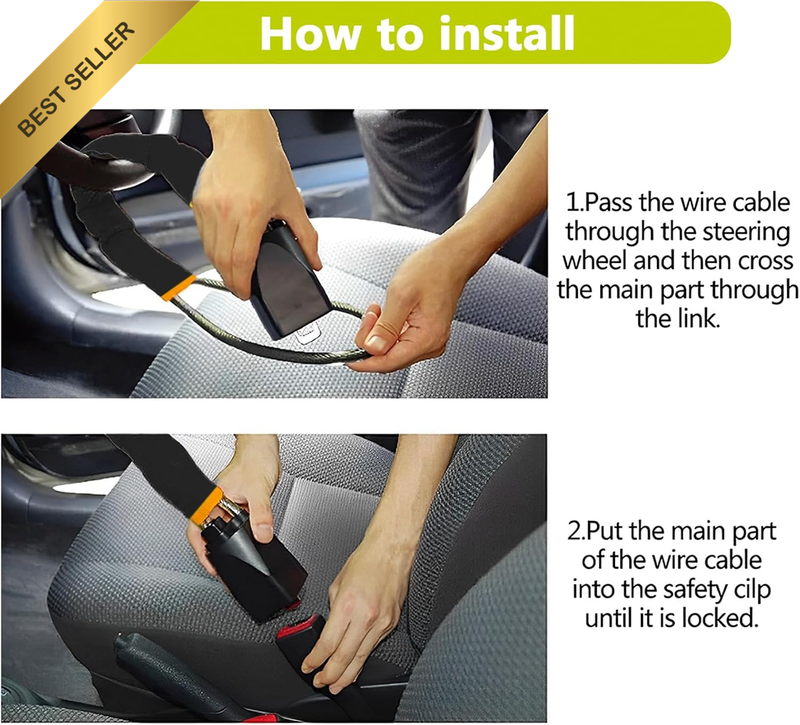 BEST SELLER

How to install

1.Pass the wire cable through the steering wheel and then cross the main part through the link.

2.Put the main part of the wire cable into the safety cilp until it is locked.