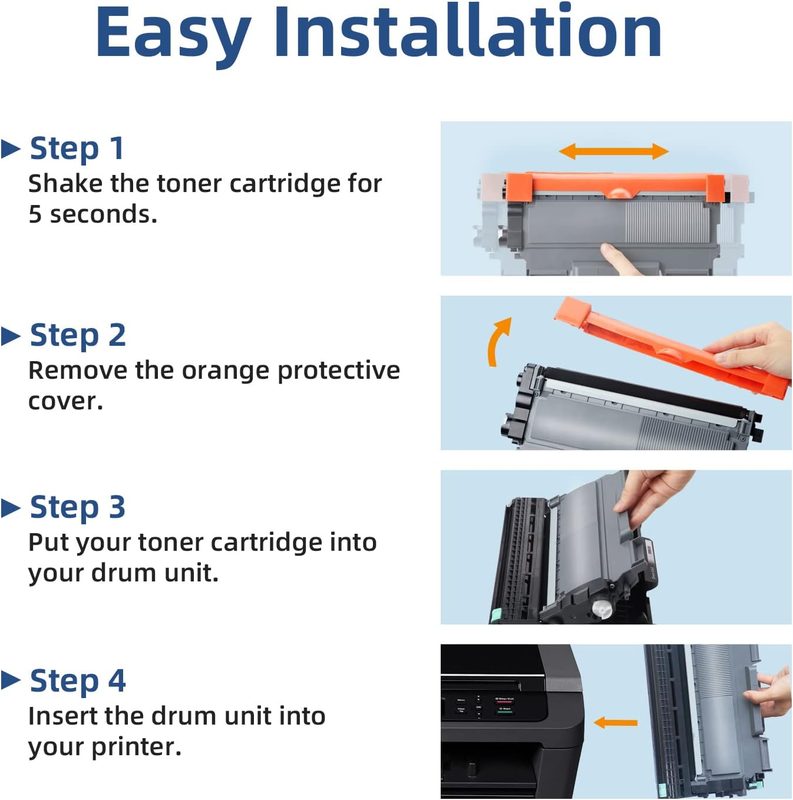 Easy Installation

Step 1
Shake the toner cartridge for 5 seconds.

Step 2
Remove the orange protective cover.

Step 3
Put your toner cartridge into your drum unit.

Step 4
Insert the drum unit into your printer.