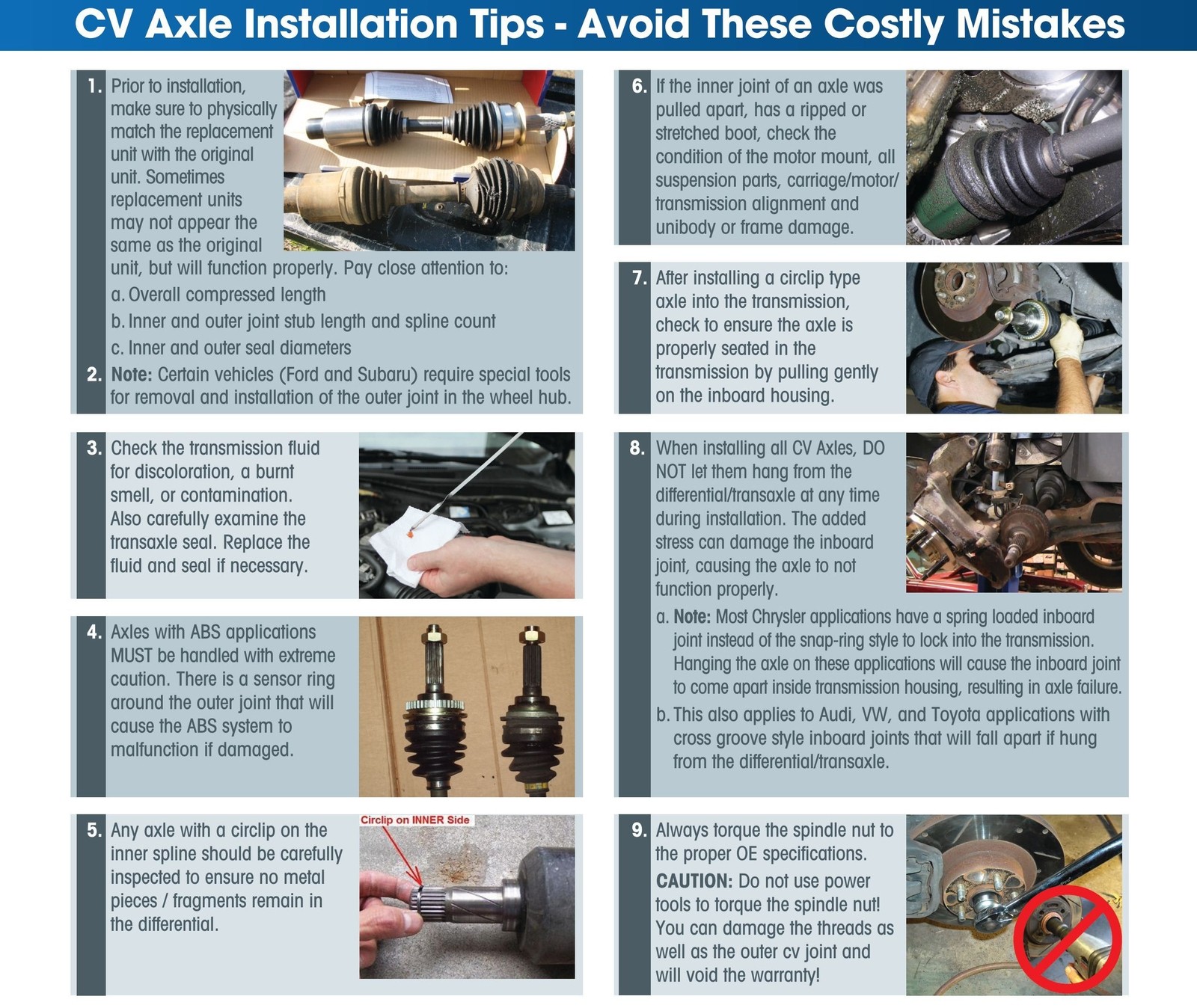 CV Axle Installation Tips - Avoid These Costly Mistakes

1. Prior to installation, make sure to physically match the replacement unit with the original unit. Sometimes replacement units may not appear the same as the original unit, but will function properly. Pay close attention to:

a. Overall compressed length

b. Inner and outer joint stub length and spline count

c. Inner and outer seal diameters

2. Note: Certain vehicles (Ford and Subaru) require special tools for removal and installation of the outer joint in the wheel hub.

3. Check the transmission fluid for discoloration, a burnt smell, or contamination. Also carefully examine the transaxle seal. Replace the fluid and seal if necessary.

4. Axles with ABS applications MUST be handled with extreme caution. There is a sensor ring around the outer joint that will cause the ABS system to malfunction if damaged.

5. Any axle with a circlip on the inner spline should be carefully inspected to ensure no metal pieces / fragments remain in the differential.

Circlip on INNER Side

6. If the inner joint of an axle was pulled apart, has a ripped or stretched boot, check the condition of the motor mount, all suspension parts, carriage/motor/transmission alignment and unibody or frame damage.

7. After installing a circlip type axle into the transmission, check to ensure the axle is properly seated in the transmission by pulling gently on the inboard housing.

8. When installing all CV Axles, DO NOT let them hang from the differential/transaxle at any time during installation. The added stress can damage the inboard joint, causing the axle to not function properly.

a. Note: Most Chrysler applications have a spring loaded inboard joint instead of the snap-ring style to lock into the transmission. Hanging the axle on these applications will cause the inboard joint to come apart inside transmission housing, resulting in axle failure.

b. This also applies to Audi, VW, and Toyota applications with cross groove style inboard joints that will fall apart if hung from the differential/transaxle.

9. Always torque the spindle nut to the proper OE specifications.

CAUTION: Do not use power tools to torque the spindle nut! You can damage the threads as well as the outer cv joint and will void the warranty!