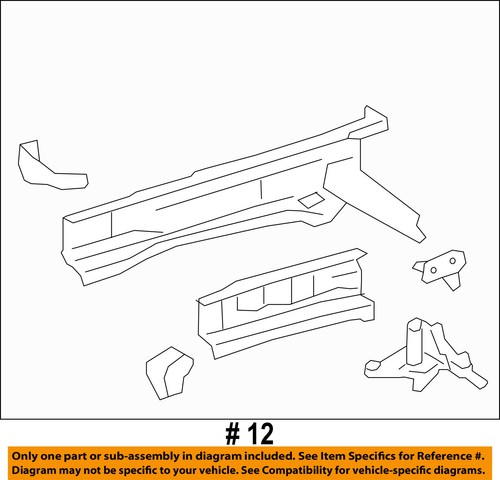 # 12

Only one part or sub-assembly in diagram included. See Item Specifics for Reference #. Diagram may not be specific to your vehicle. See Compatibility for vehicle-specific diagrams.