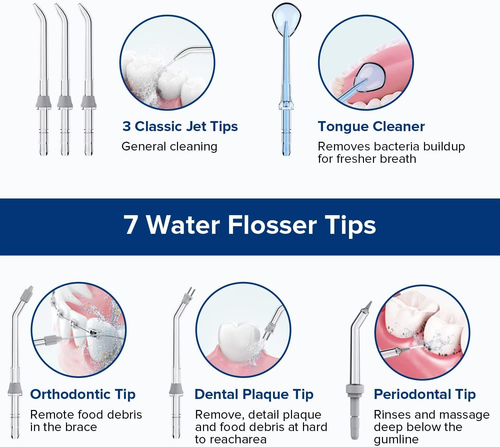 3 Classic Jet Tips
General cleaning

Tongue Cleaner
Removes bacteria buildup for fresher breath

7 Water Flosser Tips

Orthodontic Tip
Remote food debris in the brace

Dental Plaque Tip
Remove, detail plaque and food debris at hard to reacharea

Periodontal Tip
Rinses and massage deep below the gumline