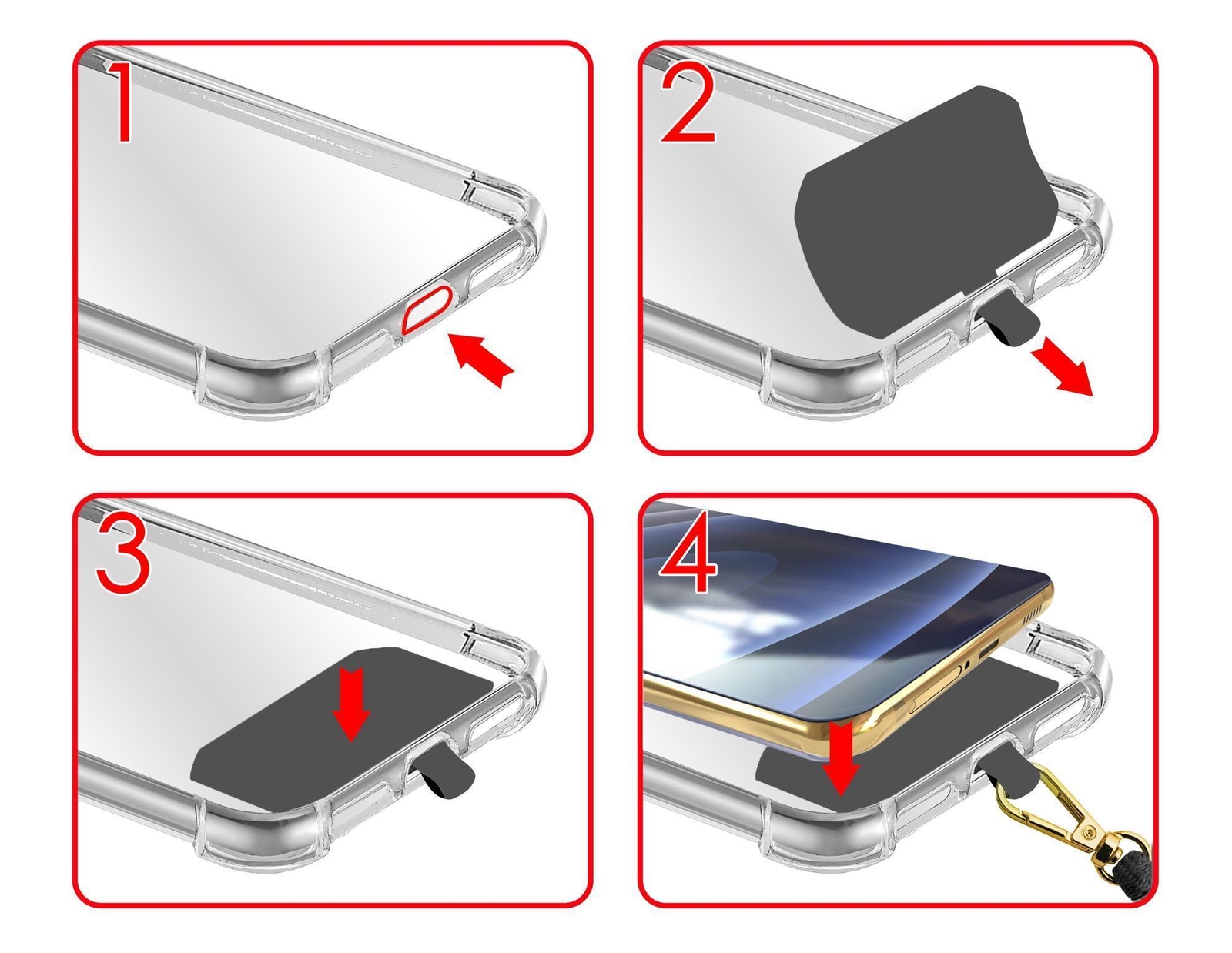 1

2

3

4