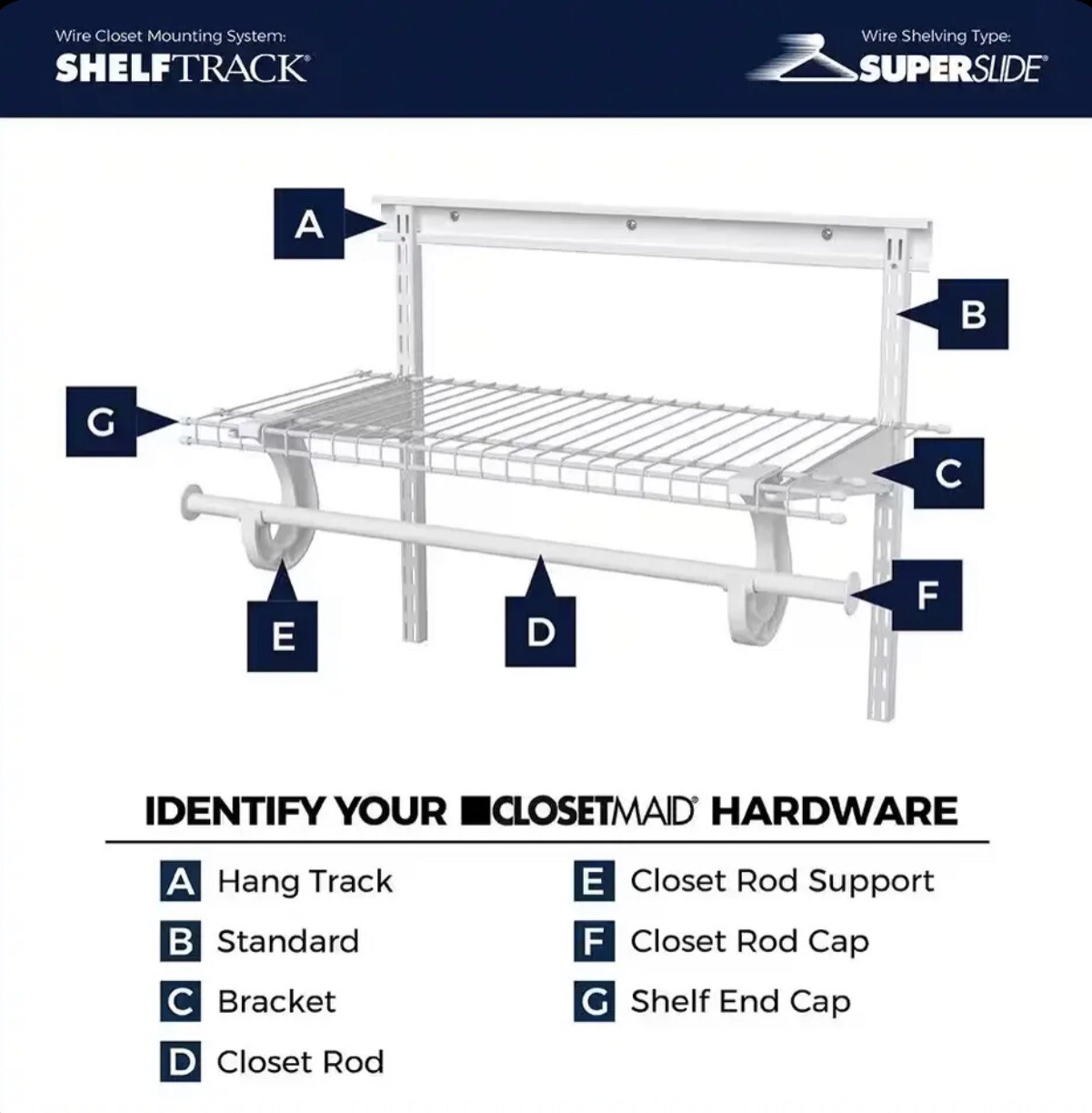 Wire Closet Mounting System:
SHELFTRACK®

Wire Shelving Type:
SUPERSLIDE®

A

B

G

C

F

E

D

IDENTIFY YOUR CLOSETMAID® HARDWARE

A Hang Track
B Standard
C Bracket
D Closet Rod

E Closet Rod Support
F Closet Rod Cap
G Shelf End Cap