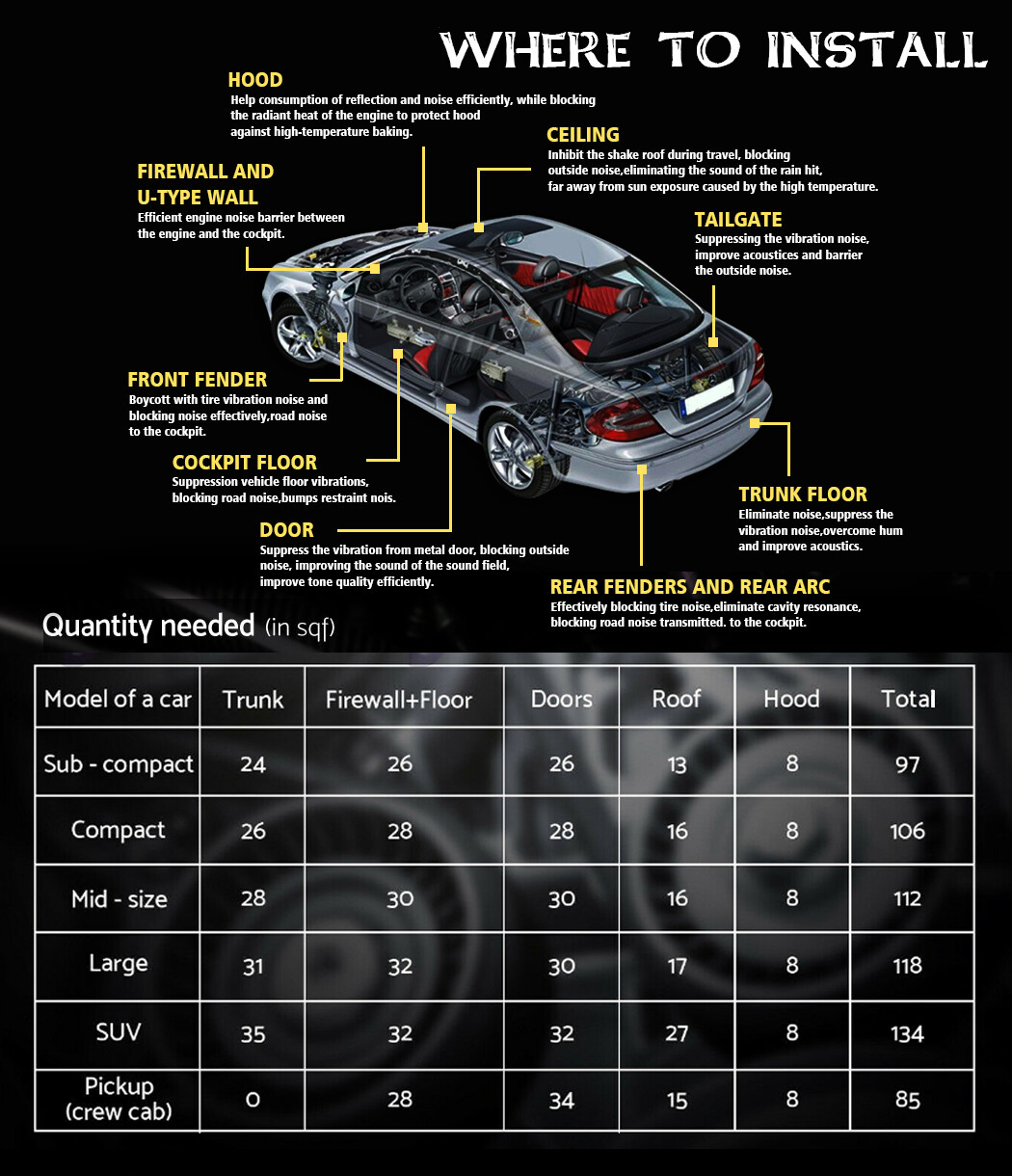 WHERE TO INSTALL

HOOD
Help consumption of reflection and noise efficiently, while blocking the radiant heat of the engine to protect hood against high-temperature baking.

CEILING
Inhibit the shake roof during travel, blocking outside noise,eliminating the sound of the rain hit, far away from sun exposure caused by the high temperature.

FIREWALL AND U-TYPE WALL
Efficient engine noise barrier between the engine and the cockpit.

TAILGATE
Suppressing the vibration noise, improve acoustices and barrier the outside noise.

FRONT FENDER
Boycott with tire vibration noise and blocking noise effectively,road noise to the cockpit.

COCKPIT FLOOR
Suppression vehicle floor vibrations, blocking road noise,bumps restraint nois.

DOOR
Suppress the vibration from metal door, blocking outside noise, improving the sound of the sound field, improve tone quality efficiently.

TRUNK FLOOR
Eliminate noise,suppress the vibration noise,overcome hum and improve acoustics.

REAR FENDERS AND REAR ARC
Effectively blocking tire noise,eliminate cavity resonance, blocking road noise transmitted. to the cockpit.

Quantity needed (in sqf)

| Model of a car | Trunk | Firewall+Floor | Doors | Roof | Hood | Total |
|---|---|---|---|---|---|---|
| Sub - compact | 24 | 26 | 26 | 13 | 8 | 97 |
| Compact | 26 | 28 | 28 | 16 | 8 | 106 |
| Mid - size | 28 | 30 | 30 | 16 | 8 | 112 |
| Large | 31 | 32 | 30 | 17 | 8 | 118 |
| SUV | 35 | 32 | 32 | 27 | 8 | 134 |
| Pickup (crew cab) | 0 | 28 | 34 | 15 | 8 | 85 |