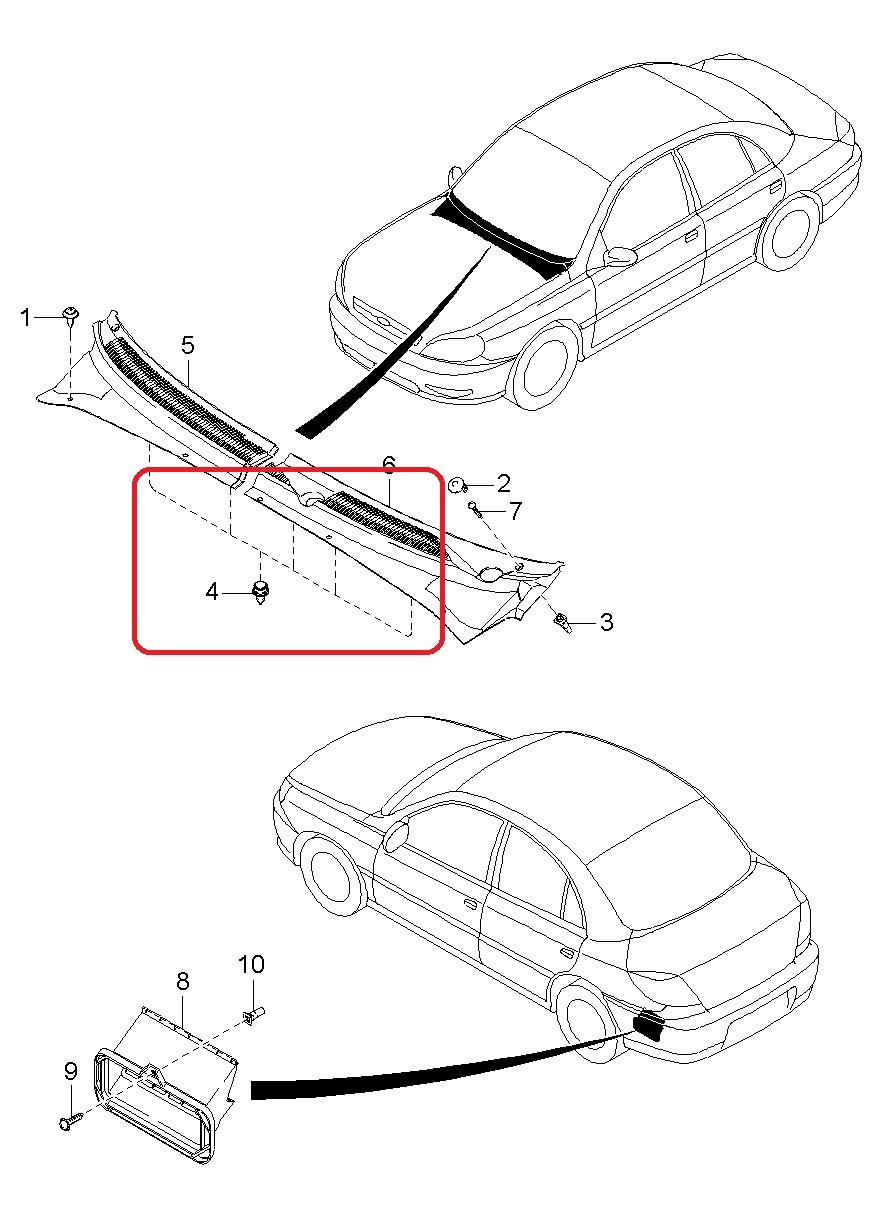 1
5
6
2
7
4
3
8
10
9