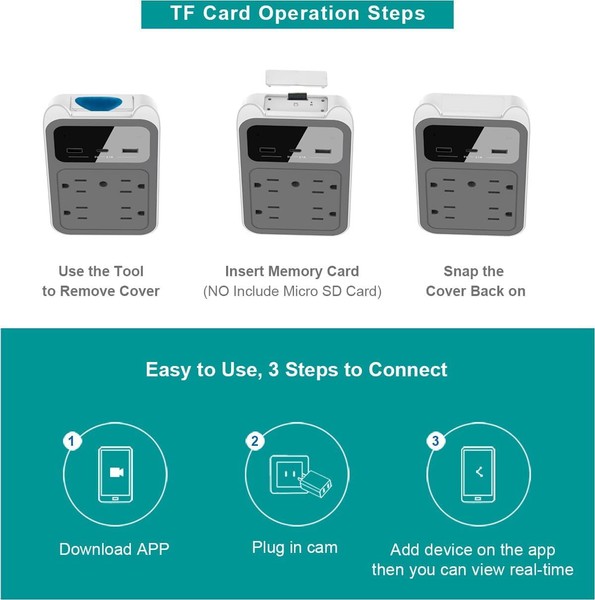 TF Card Operation Steps

Use the Tool to Remove Cover

Insert Memory Card
(NO Include Micro SD Card)

Snap the Cover Back on

Easy to Use, 3 Steps to Connect

1
Download APP

2
Plug in cam

3
Add device on the app then you can view real-time