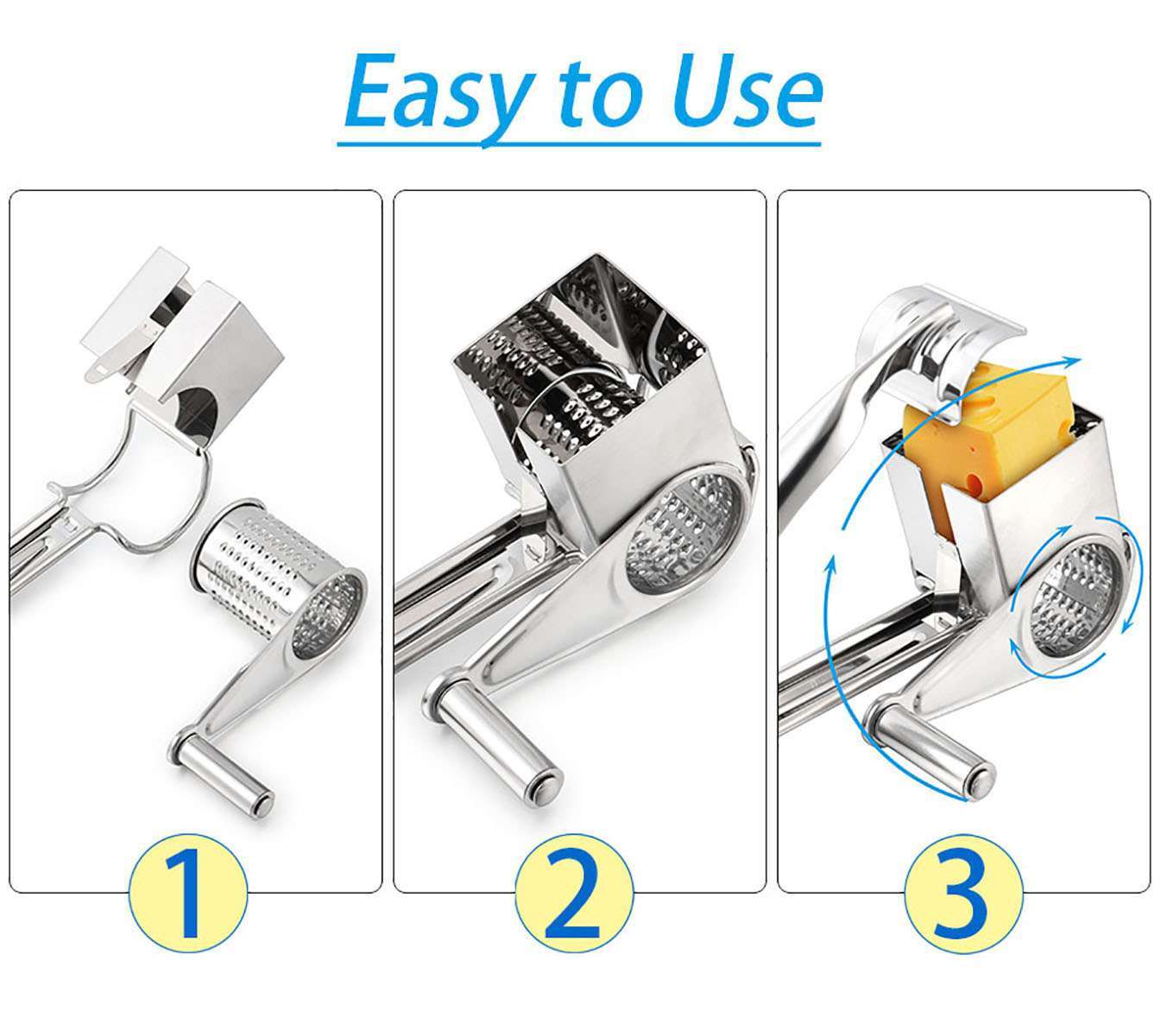 Easy to Use

1

2

3