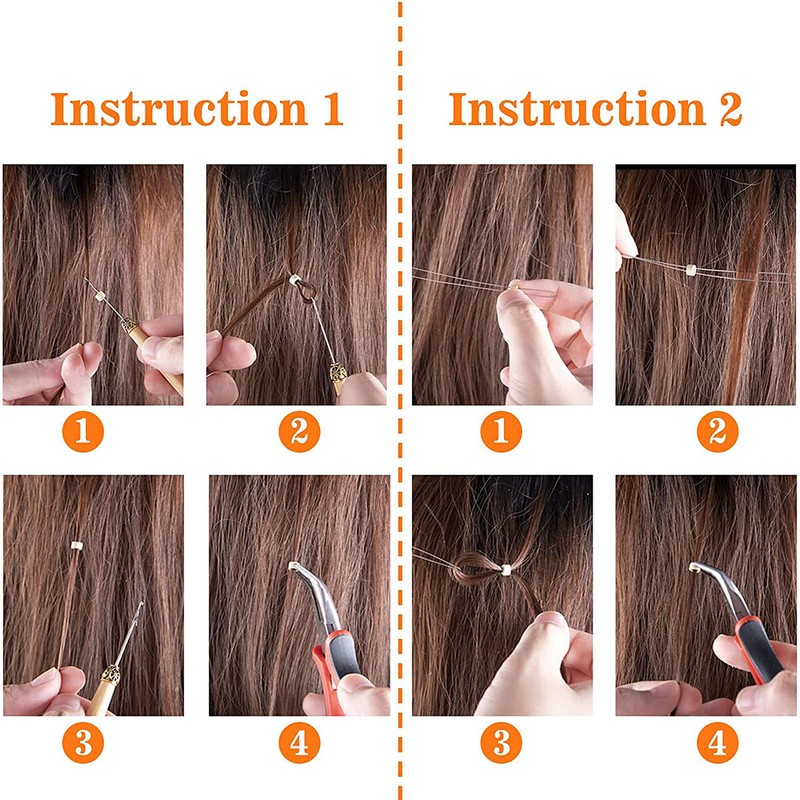 Instruction 1

1

2

3

4

Instruction 2

1

2

3

4