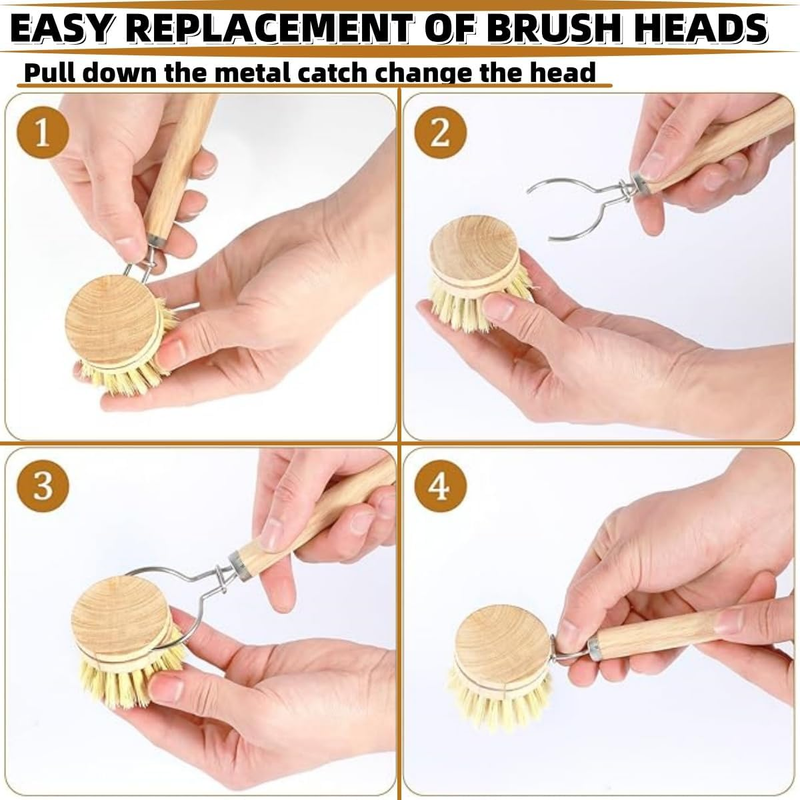 EASY REPLACEMENT OF BRUSH HEADS

Pull down the metal catch change the head

1

2

3

4