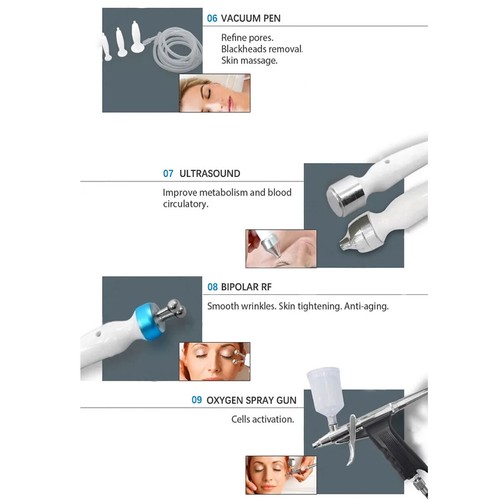 06 VACUUM PEN

Refine pores.
Blackheads removal.
Skin massage.

07 ULTRASOUND

Improve metabolism and blood circulatory.

08 BIPOLAR RF

Smooth wrinkles. Skin tightening. Anti-aging.

09 OXYGEN SPRAY GUN

Cells activation.