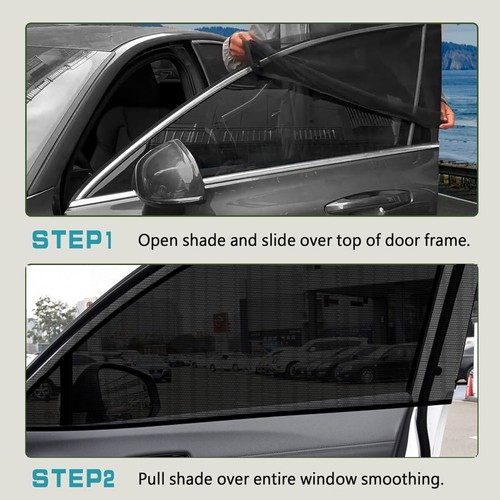 STEP1 Open shade and slide over top of door frame.

STEP2 Pull shade over entire window smoothing.