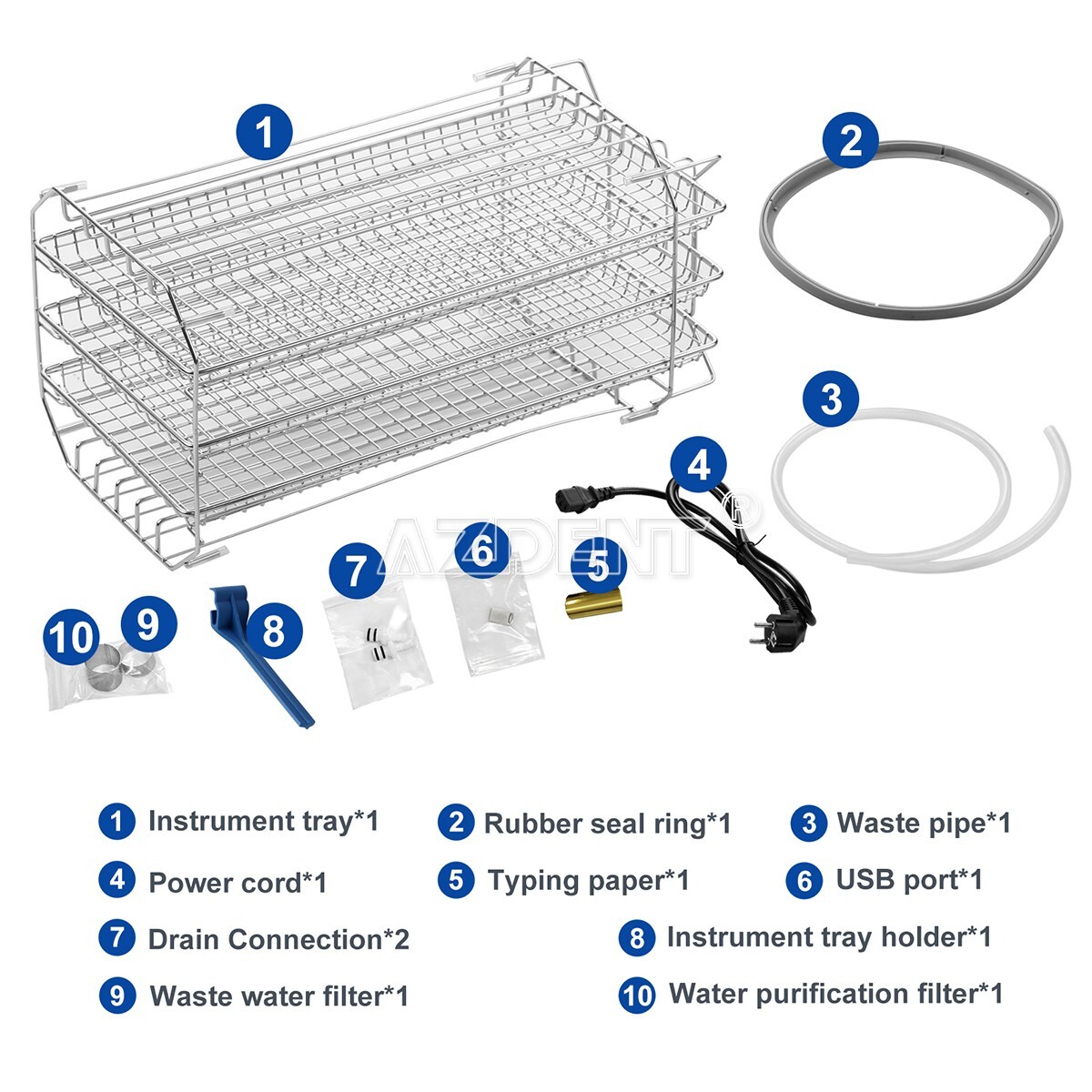 1
2
3
4
AZDENT®
7
6
5
10
9
8

1 Instrument tray*1
2 Rubber seal ring*1
3 Waste pipe*1
4 Power cord*1
5 Typing paper*1
6 USB port*1
7 Drain Connection*2
8 Instrument tray holder*1
9 Waste water filter*1
10 Water purification filter*1