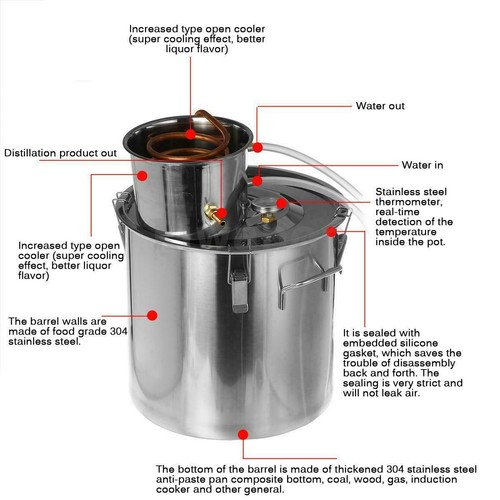 Increased type open cooler (super cooling effect, better liquor flavor)

Water out

Distillation product out

Water in

Stainless steel thermometer, real-time detection of the temperature inside the pot.

Increased type open cooler (super cooling effect, better liquor flavor)

The barrel walls are made of food grade 304 stainless steel.

It is sealed with embedded silicone gasket, which saves the trouble of disassembly back and forth. The sealing is very strict and will not leak air.

The bottom of the barrel is made of thickened 304 stainless steel anti-paste pan composite bottom, coal, wood, gas, induction cooker and other general.