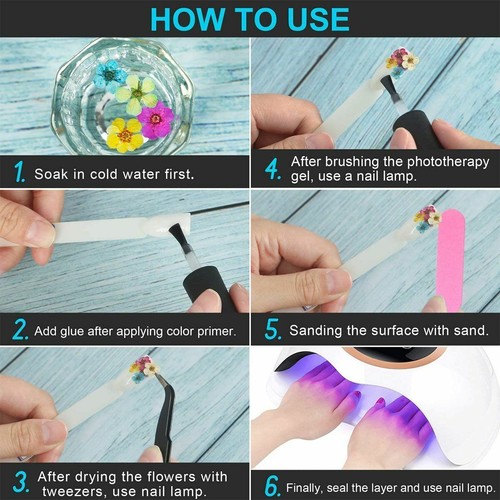 HOW TO USE

1. Soak in cold water first.

2. Add glue after applying color primer.

3. After drying the flowers with tweezers, use nail lamp.

4. After brushing the phototherapy gel, use a nail lamp.

5. Sanding the surface with sand.

6. Finally, seal the layer and use nail lamp.