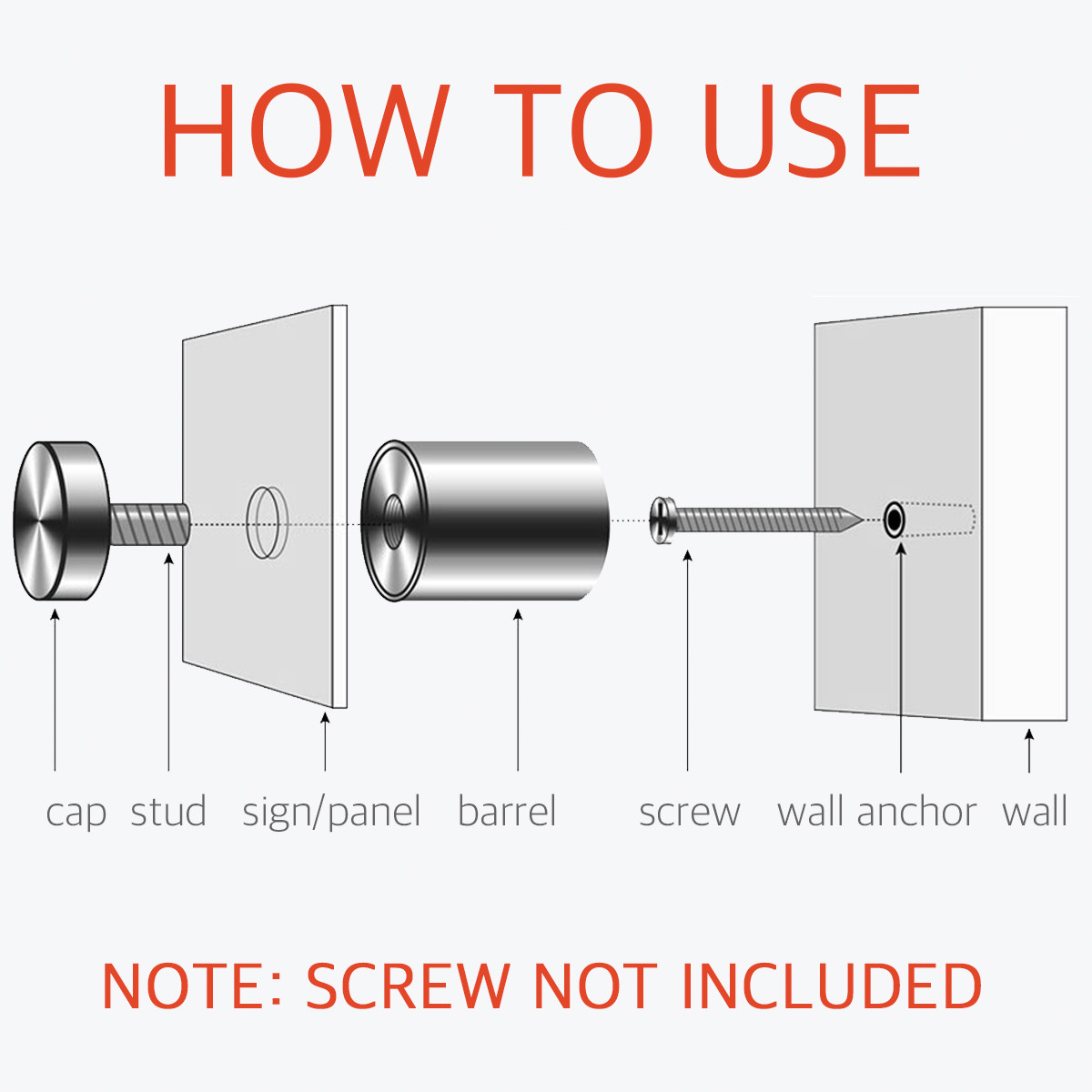 HOW TO USE

cap stud sign/panel barrel screw wall anchor wall

NOTE: SCREW NOT INCLUDED