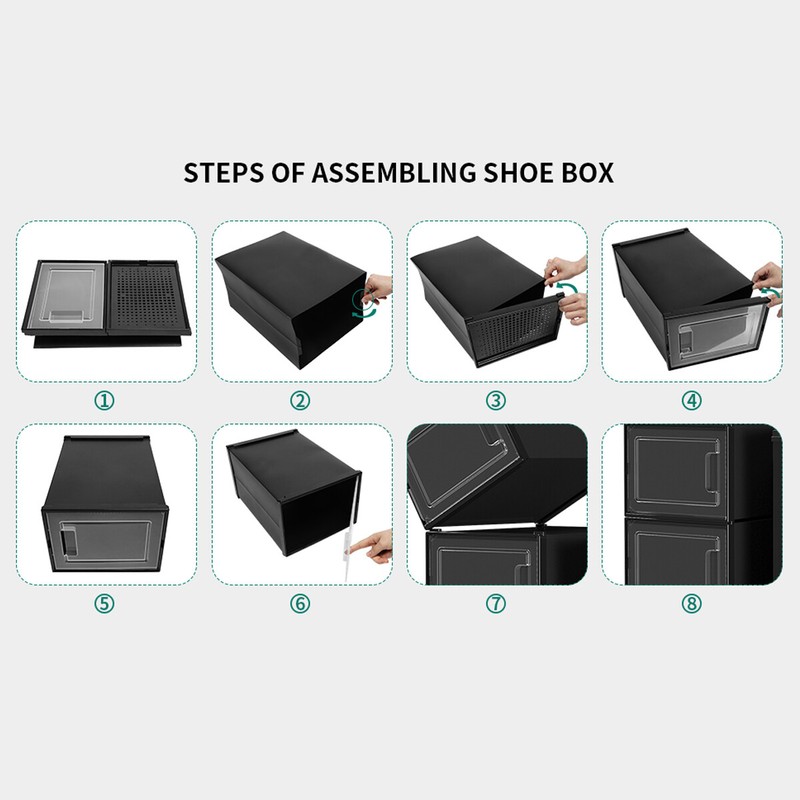 STEPS OF ASSEMBLING SHOE BOX

①

②

③

④

⑤

⑥

⑦

⑧