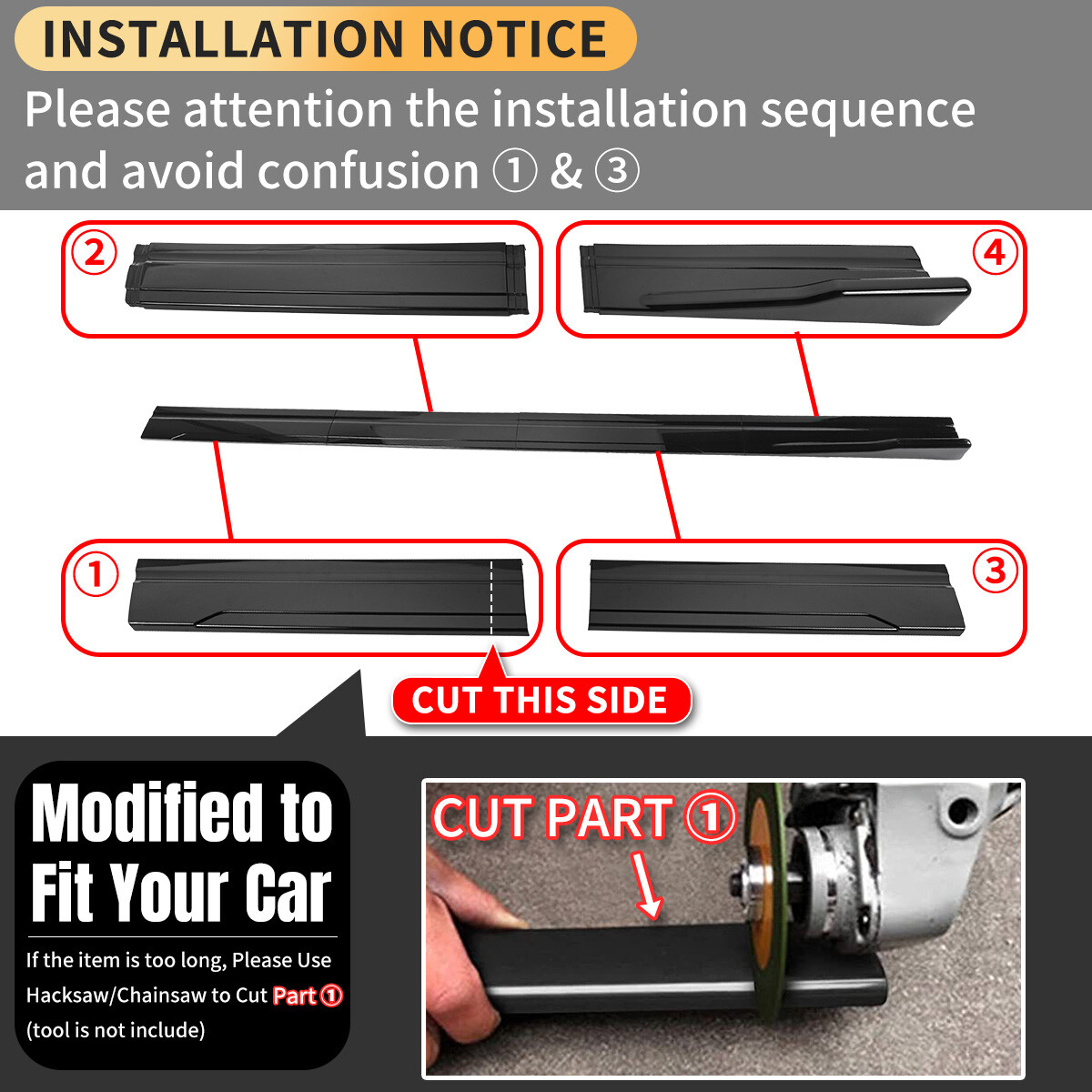 INSTALLATION NOTICE

Please attention the installation sequence and avoid confusion ① & ③

②

④

①

③

CUT THIS SIDE

Modified to Fit Your Car

If the item is too long, Please Use Hacksaw/Chainsaw to Cut Part ①
(tool is not include)

CUT PART ①