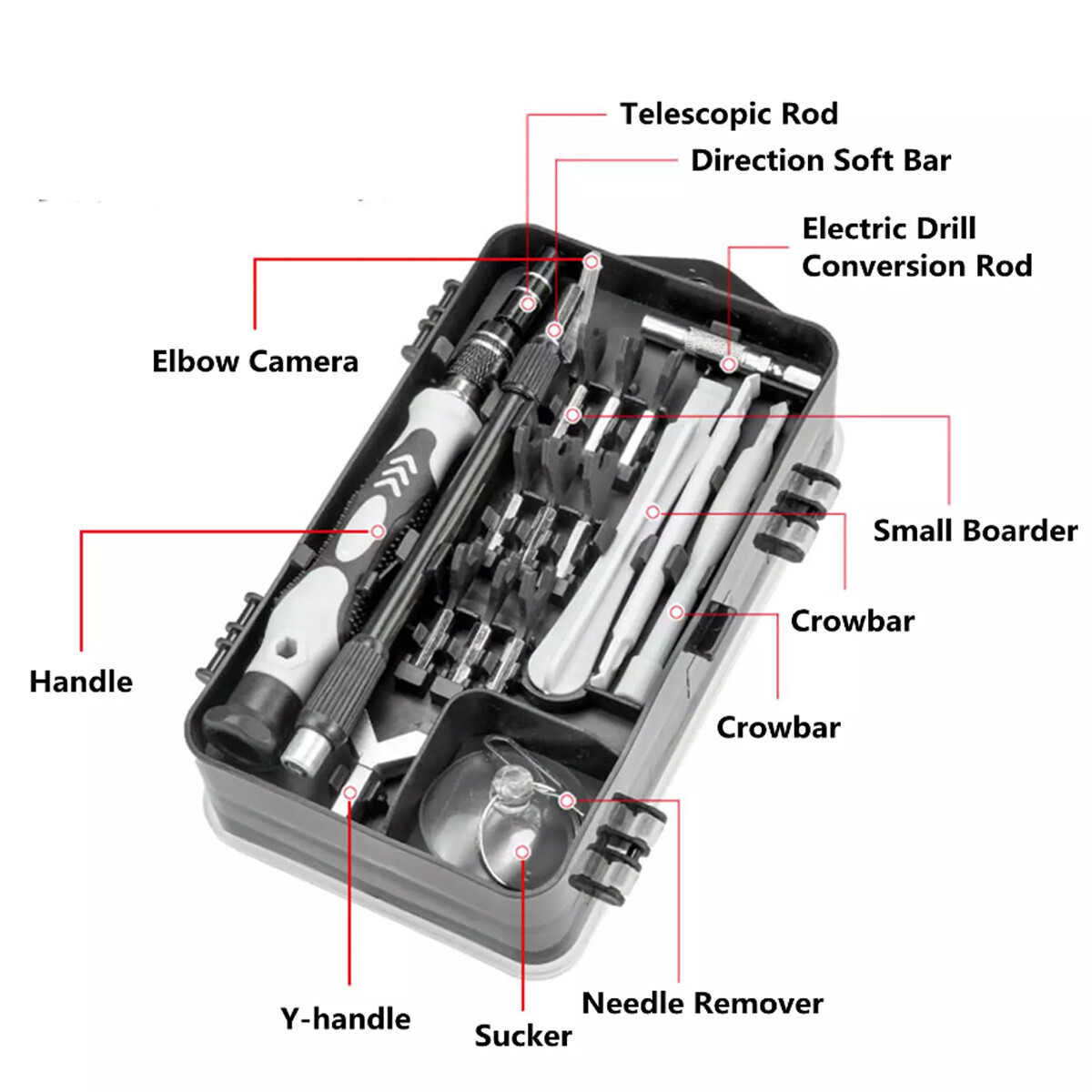 Telescopic Rod

Direction Soft Bar

Electric Drill Conversion Rod

Elbow Camera

Small Boarder

Crowbar

Handle

Crowbar

Y-handle

Sucker

Needle Remover