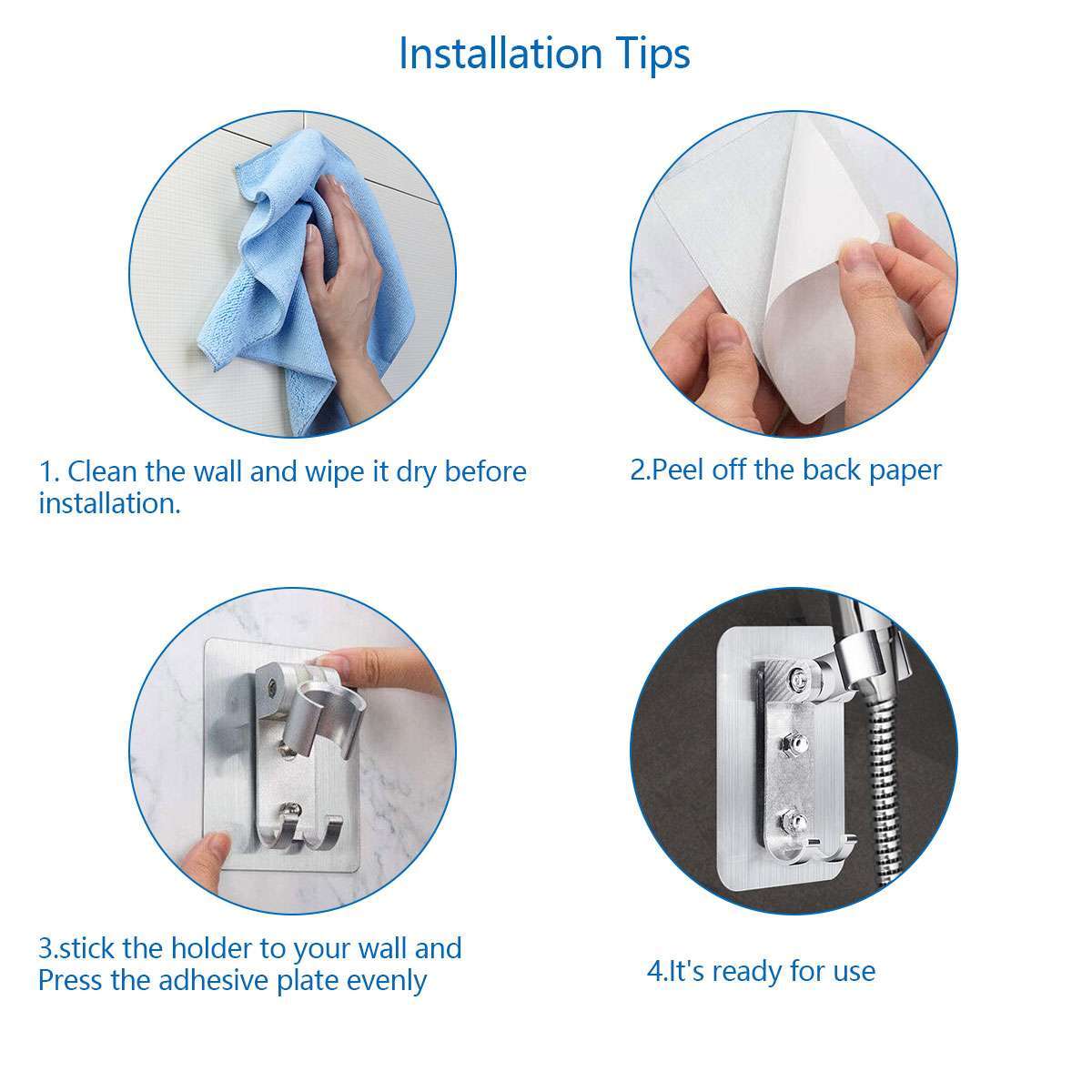 Installation Tips

1. Clean the wall and wipe it dry before installation.

2.Peel off the back paper

3.stick the holder to your wall and Press the adhesive plate evenly

4.It's ready for use