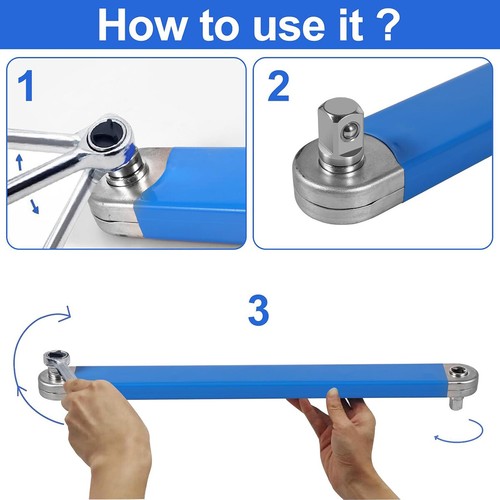 How to use it ?

1

2

3