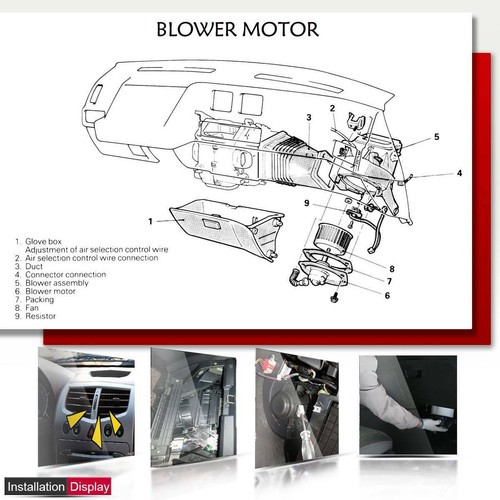 BLOWER MOTOR

2
3
5
4
9
1
8
7
6

1. Glove box
Adjustment of air selection control wire
2. Air selection control wire connection
3. Duct
4. Connector connection
5. Blower assembly
6. Blower motor
7. Packing
8. Fan
9. Resistor

Installation Display