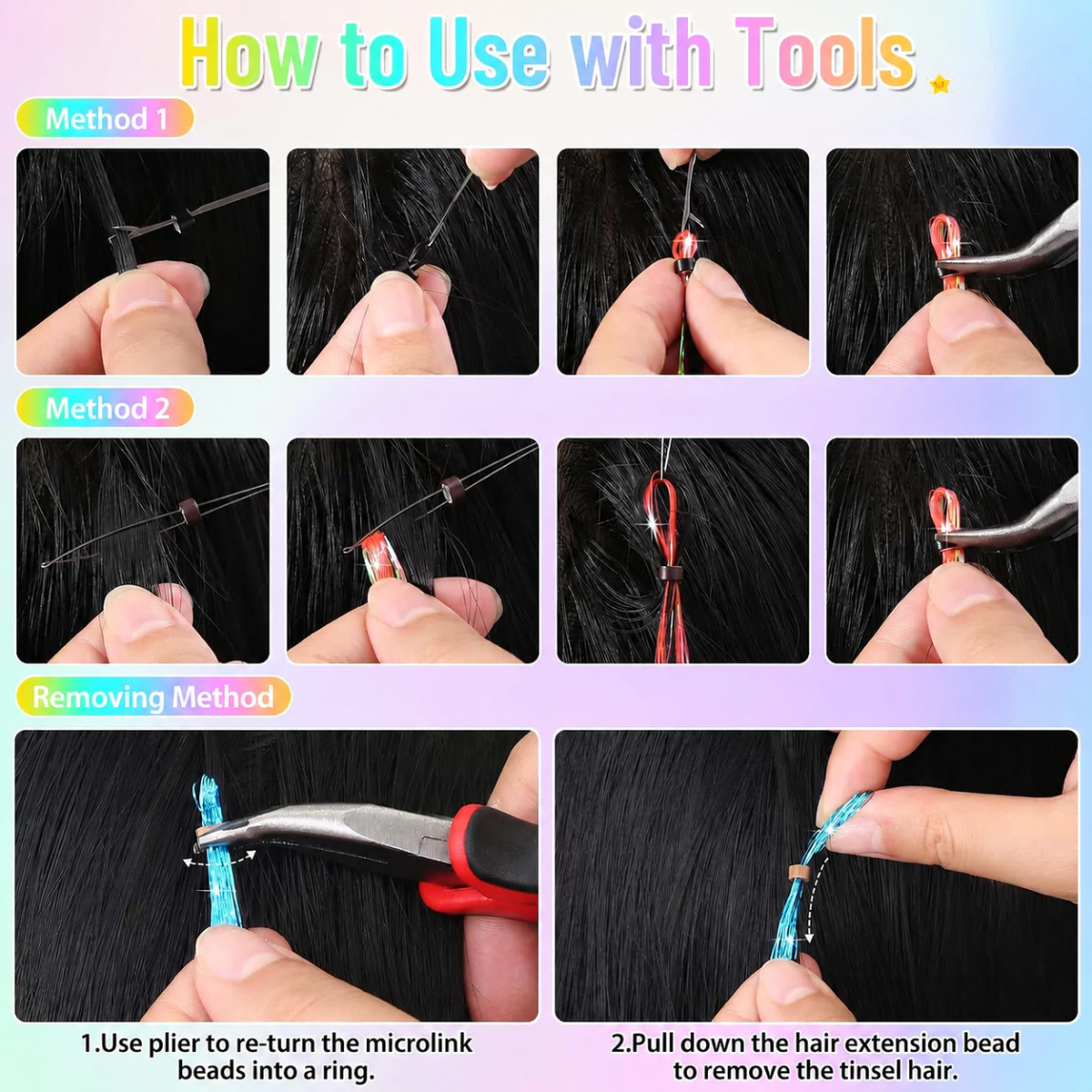 How to Use with Tools

Method 1

Method 2

Removing Method

1.Use plier to re-turn the microlink beads into a ring.

2.Pull down the hair extension bead to remove the tinsel hair.