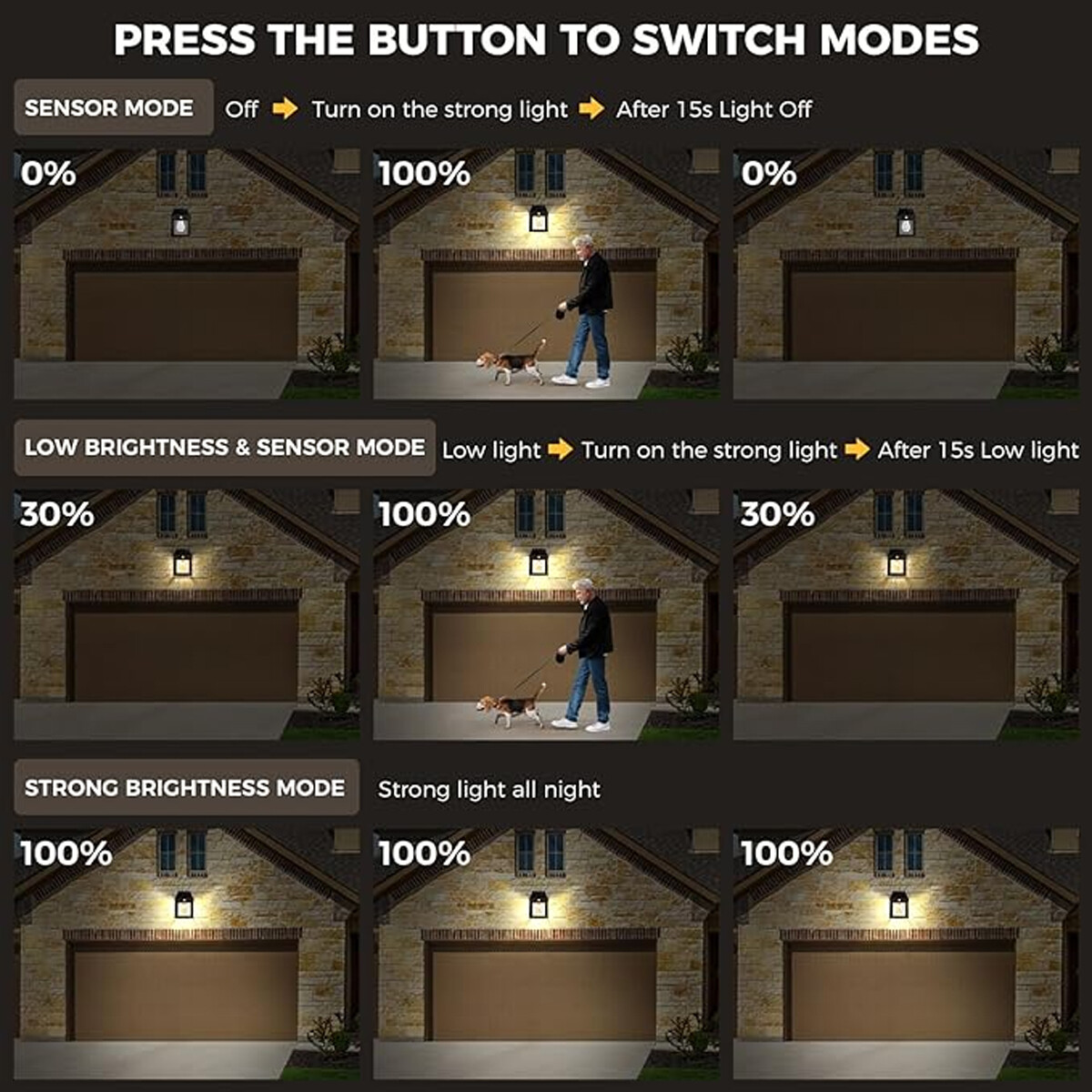 PRESS THE BUTTON TO SWITCH MODES

SENSOR MODE Off → Turn on the strong light → After 15s Light Off

0%

100%

0%

LOW BRIGHTNESS & SENSOR MODE Low light → Turn on the strong light → After 15s Low light

30%

100%

30%

STRONG BRIGHTNESS MODE Strong light all night

100%

100%

100%