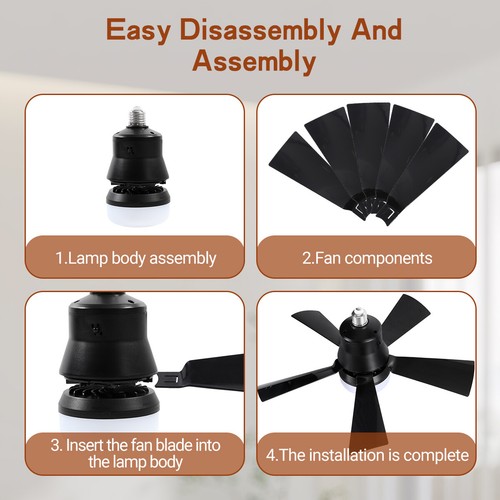 Easy Disassembly And Assembly

1.Lamp body assembly

2.Fan components

3. Insert the fan blade into the lamp body

4.The installation is complete