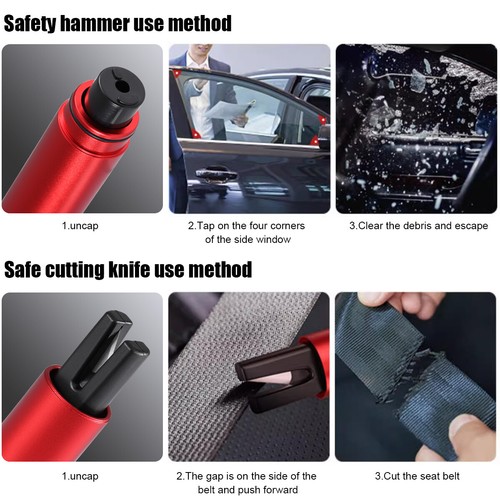 Safety hammer use method

1.uncap

2.Tap on the four corners of the side window

3.Clear the debris and escape

Safe cutting knife use method

1.uncap

2.The gap is on the side of the belt and push forward

3.Cut the seat belt