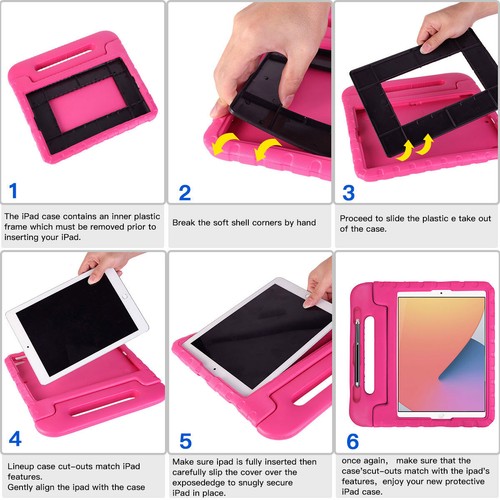 1

The iPad case contains an inner plastic frame which must be removed prior to inserting your iPad.

2

Break the soft shell corners by hand

3

Proceed to slide the plastic e take out of the case.

4

Lineup case cut-outs match iPad features.
Gently align the ipad with the case

5

Make sure ipad is fully inserted then carefully slip the cover over the exposededge to snugly secure iPad in place.

6

once again, make sure that the case'scut-outs match with the ipad's features, enjoy your new protective iPad case.