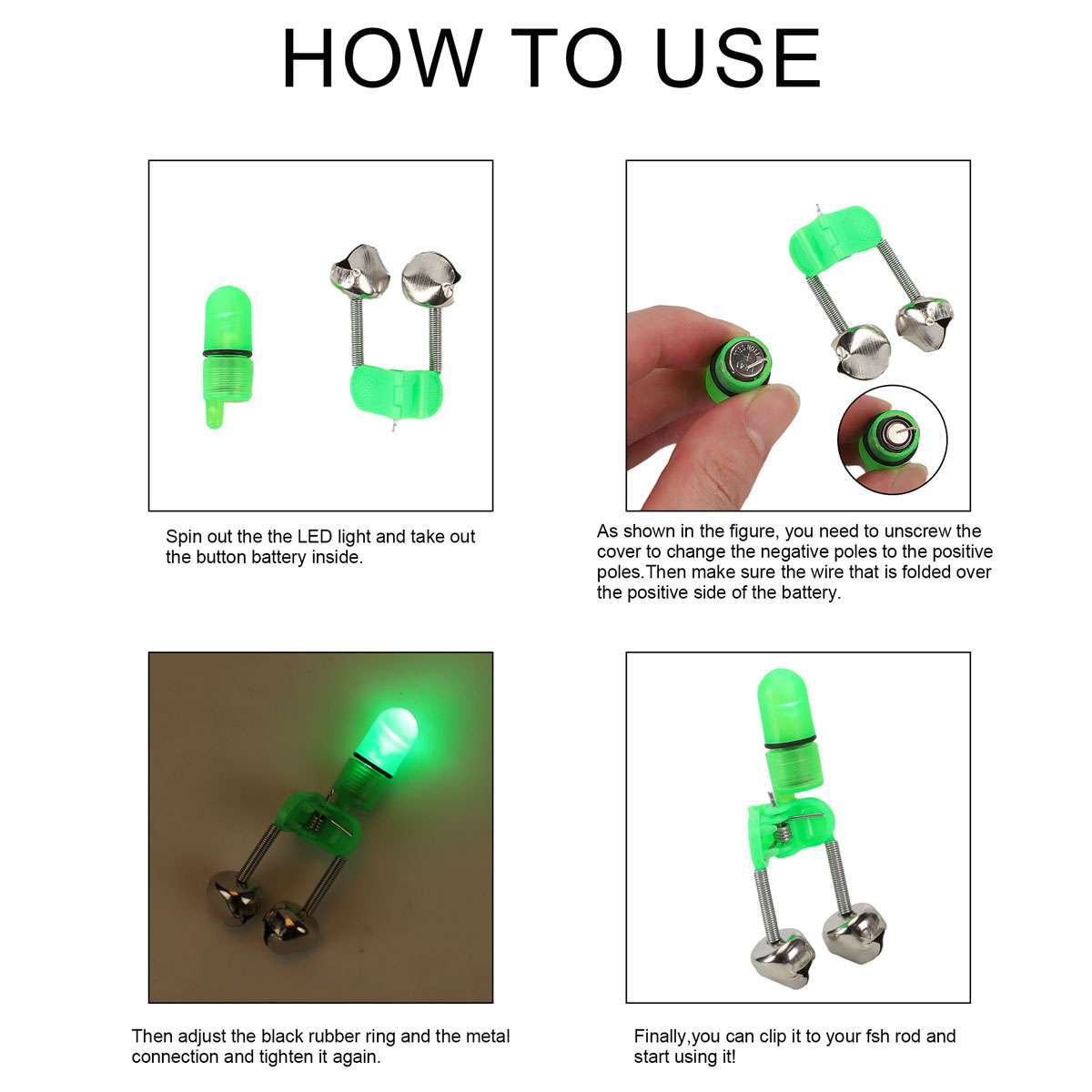 HOW TO USE

Spin out the the LED light and take out the button battery inside.

As shown in the figure, you need to unscrew the cover to change the negative poles to the positive poles.Then make sure the wire that is folded over the positive side of the battery.

Then adjust the black rubber ring and the metal connection and tighten it again.

Finally,you can clip it to your fsh rod and start using it!