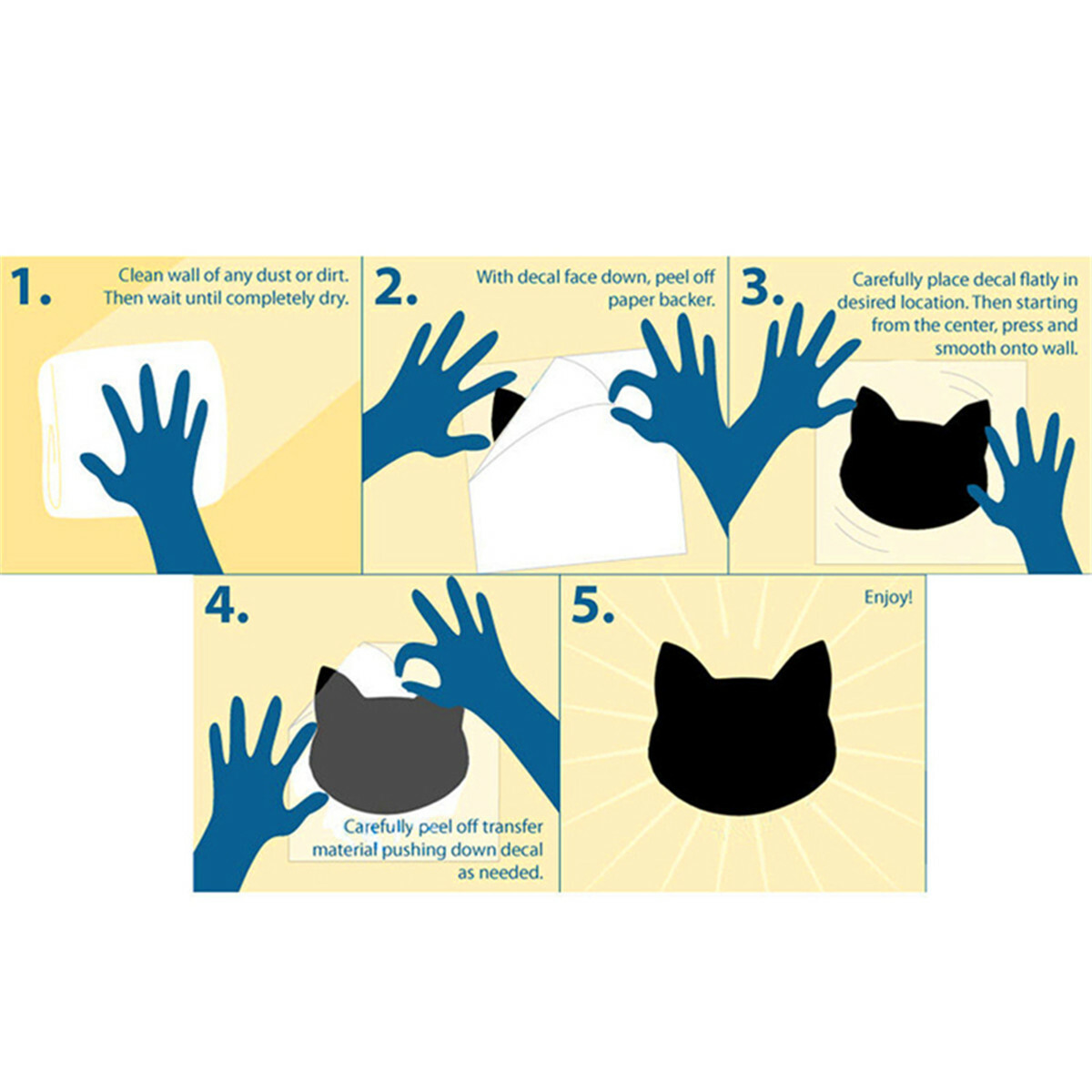 1.

Clean wall of any dust or dirt. Then wait until completely dry.

2.

With decal face down, peel off paper backer.

3.

Carefully place decal flatly in desired location. Then starting from the center, press and smooth onto wall.

4.

Carefully peel off transfer material pushing down decal as needed.

5.

Enjoy!