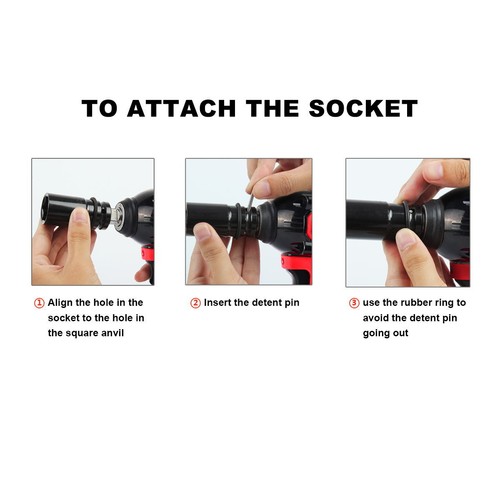 TO ATTACH THE SOCKET

① Align the hole in the socket to the hole in the square anvil

② Insert the detent pin

③ use the rubber ring to avoid the detent pin going out