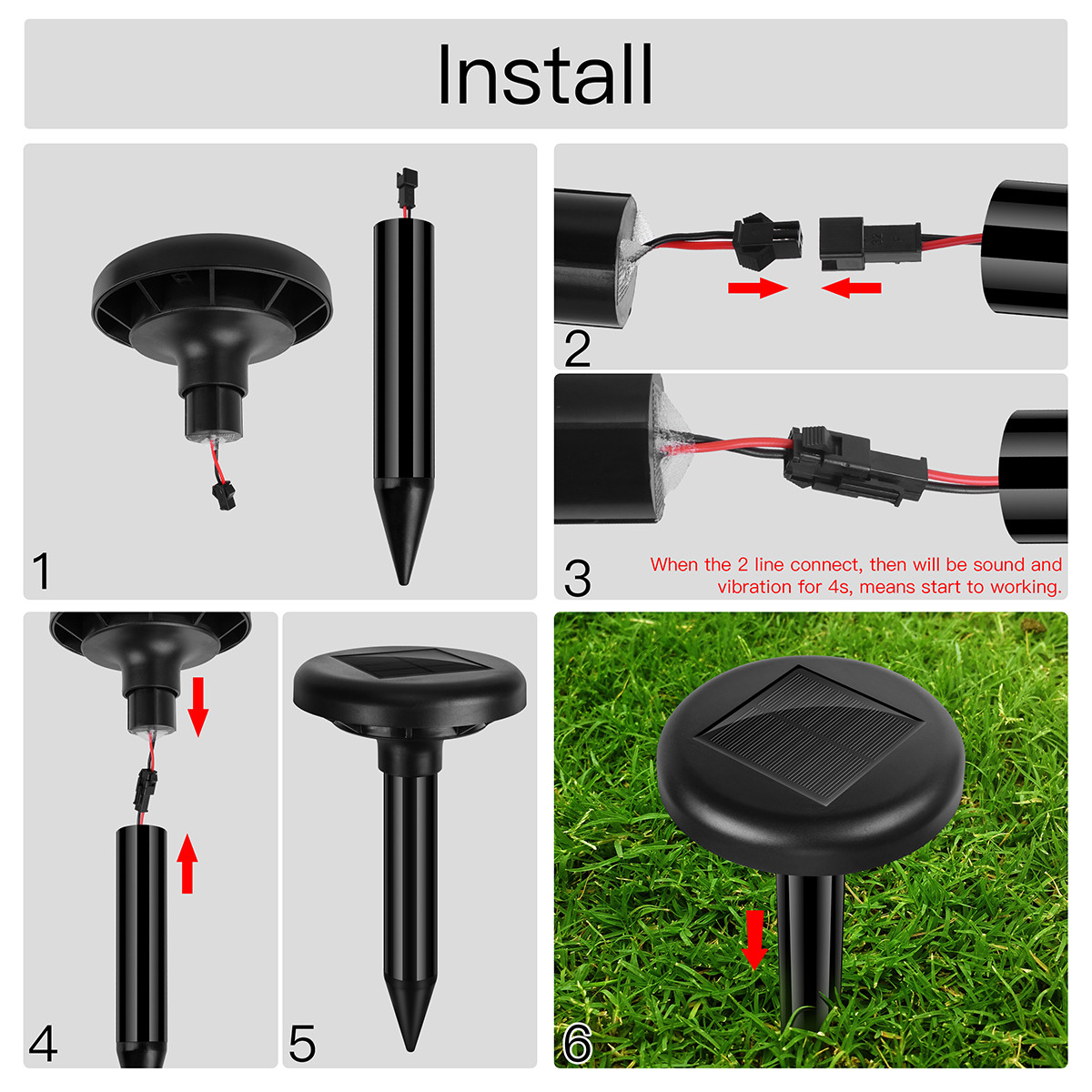 Install

1

2

3

When the 2 line connect, then will be sound and vibration for 4s, means start to working.

4

5

6