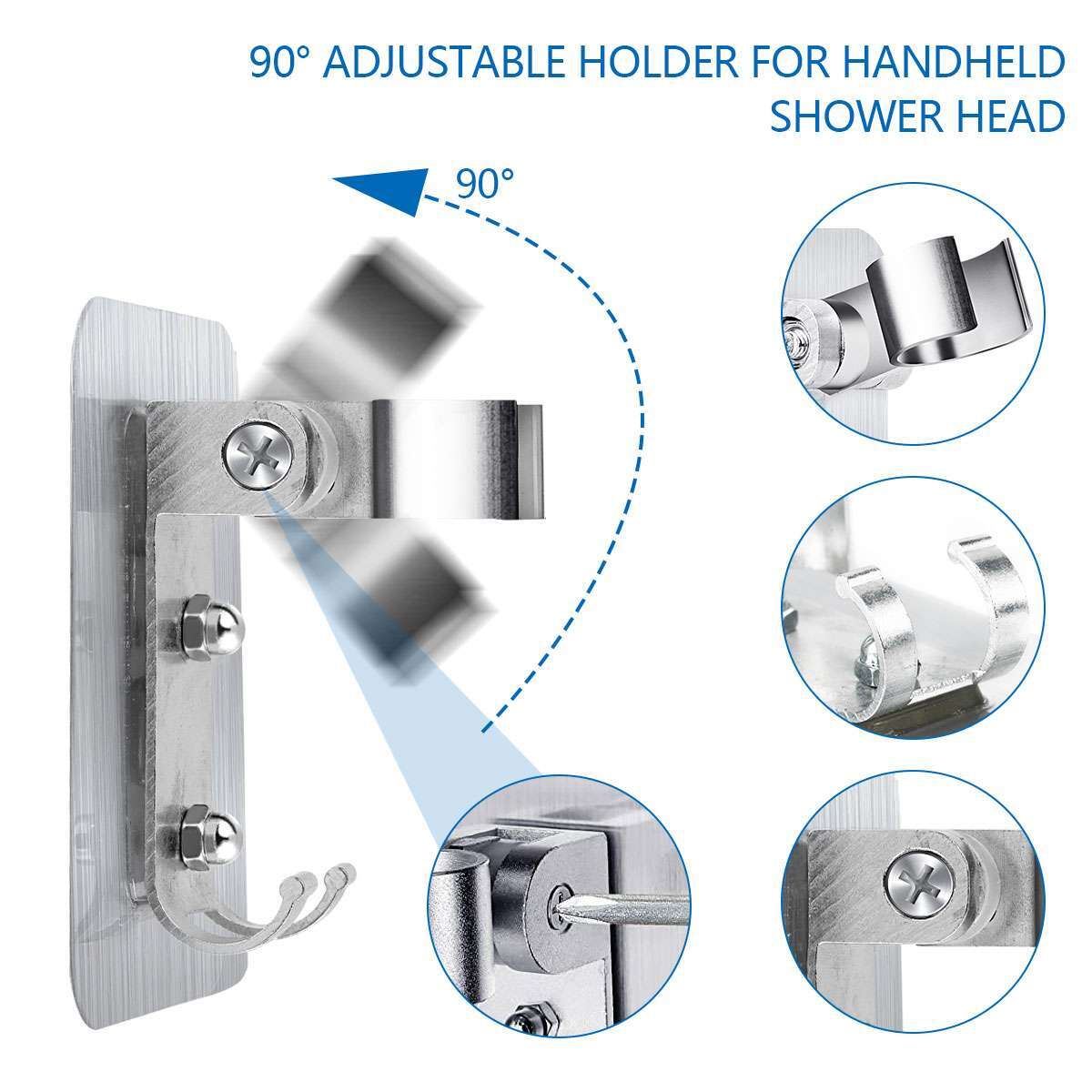 90° ADJUSTABLE HOLDER FOR HANDHELD SHOWER HEAD

90°