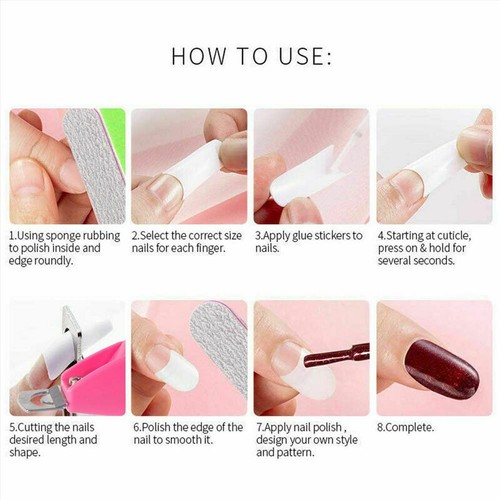 HOW TO USE:

1.Using sponge rubbing to polish inside and edge roundly.

2.Select the correct size nails for each finger.

3.Apply glue stickers to nails.

4.Starting at cuticle, press on & hold for several seconds.

5.Cutting the nails desired length and shape.

6.Polish the edge of the nail to smooth it.

7.Apply nail polish , design your own style and pattern.

8.Complete.