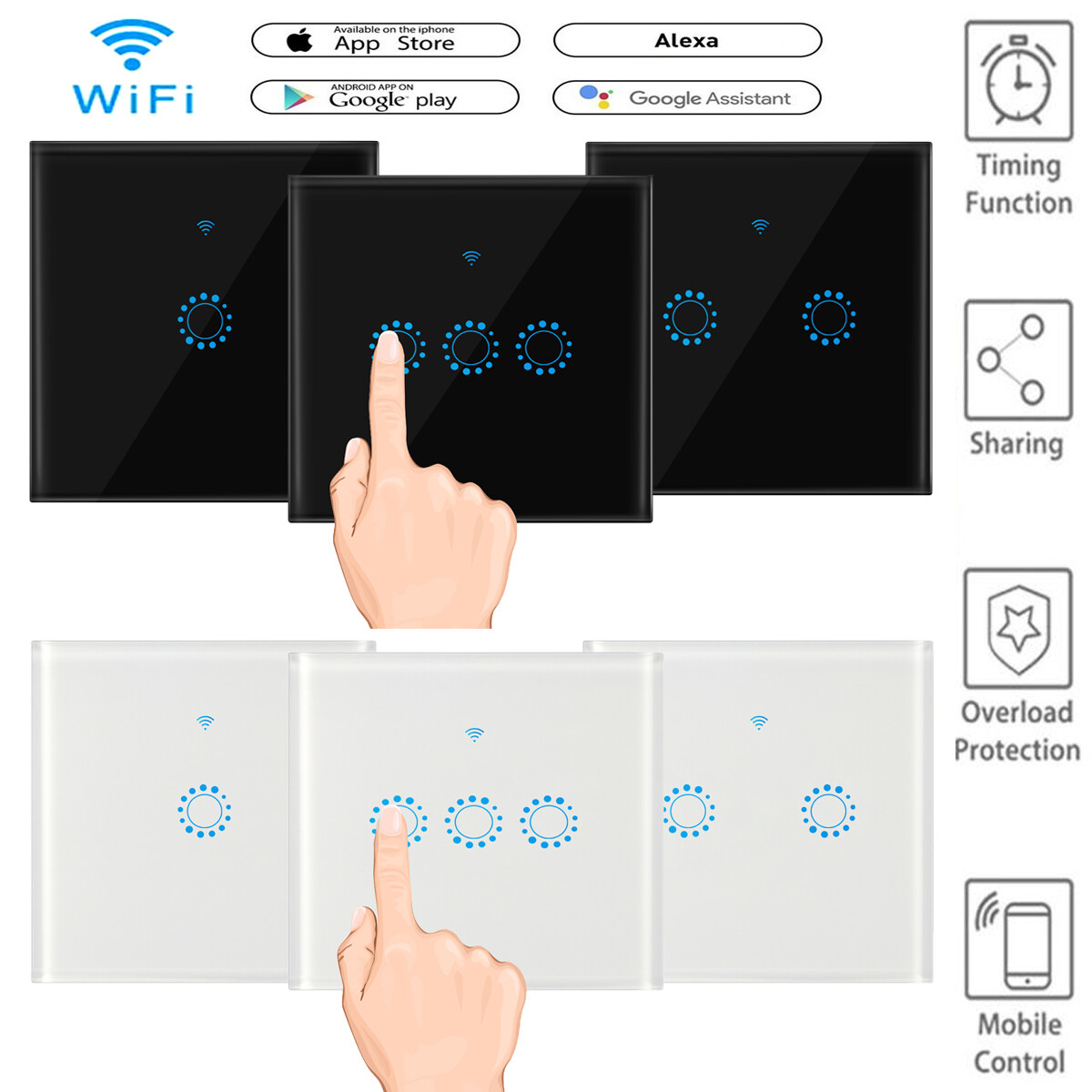 WiFi

Available on the iphone
App Store

Alexa

ANDROID APP ON
Google play

Google Assistant

Timing Function

Sharing

Overload Protection

Mobile Control