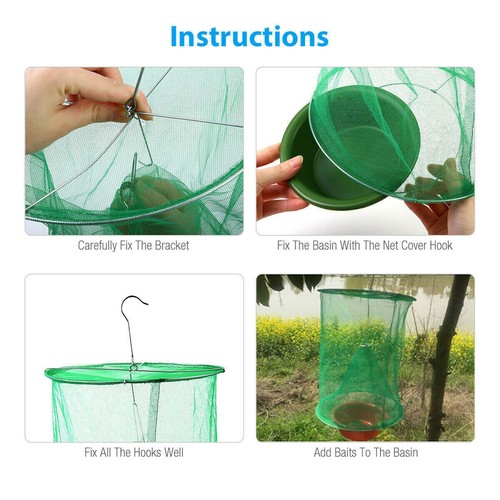 Instructions

Carefully Fix The Bracket

Fix The Basin With The Net Cover Hook

Fix All The Hooks Well

Add Baits To The Basin