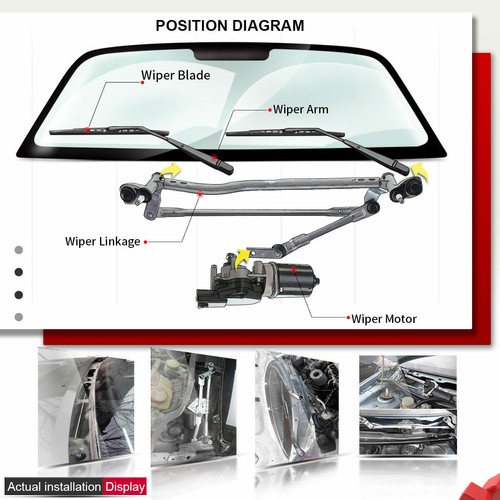 POSITION DIAGRAM

Wiper Blade

Wiper Arm

Wiper Linkage

Wiper Motor

Actual installation Display