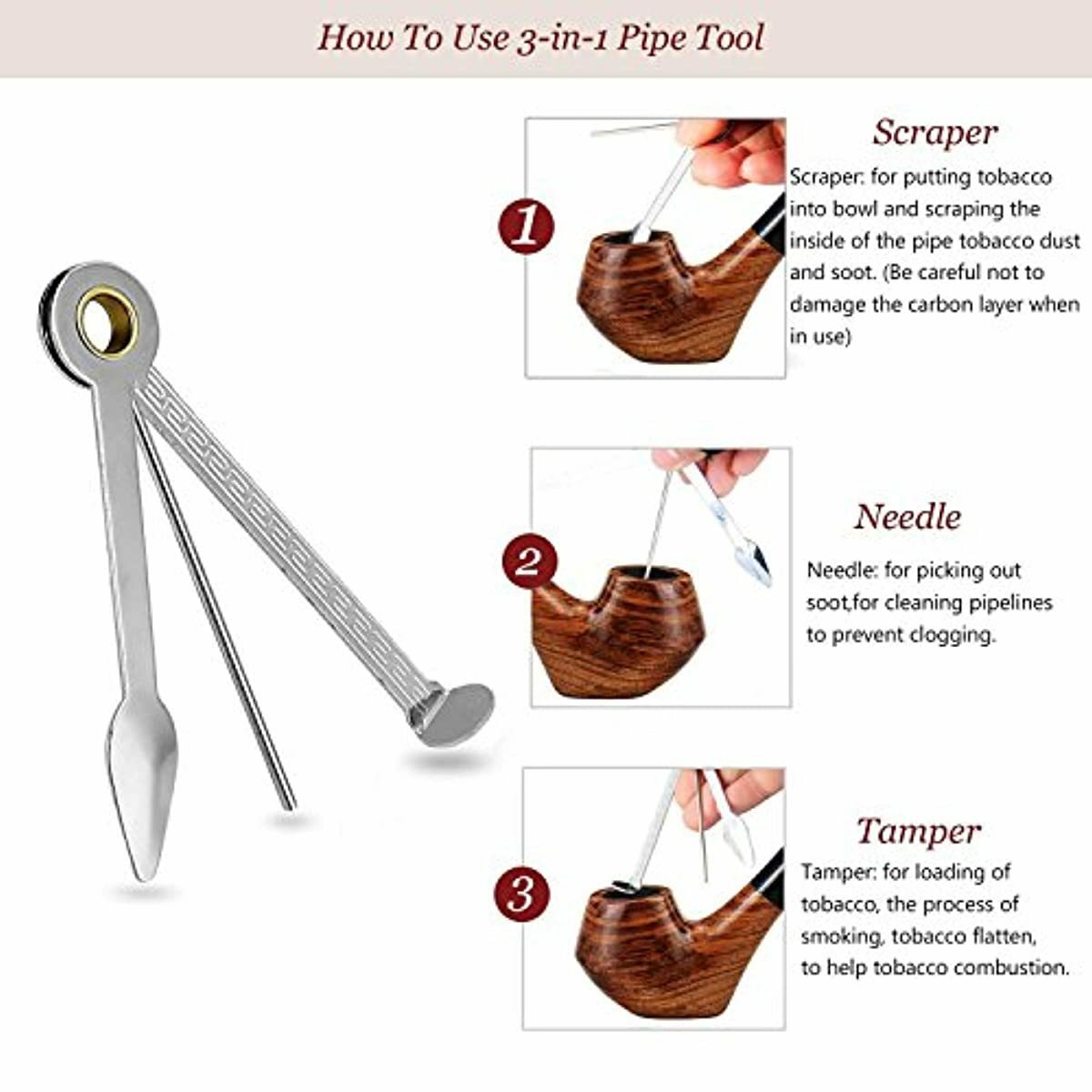 How To Use 3-in-1 Pipe Tool

1

Scraper

Scraper: for putting tobacco into bowl and scraping the inside of the pipe tobacco dust and soot. (Be careful not to damage the carbon layer when in use)

2

Needle

Needle: for picking out soot,for cleaning pipelines to prevent clogging.

3

Tamper

Tamper: for loading of tobacco, the process of smoking, tobacco flatten, to help tobacco combustion.