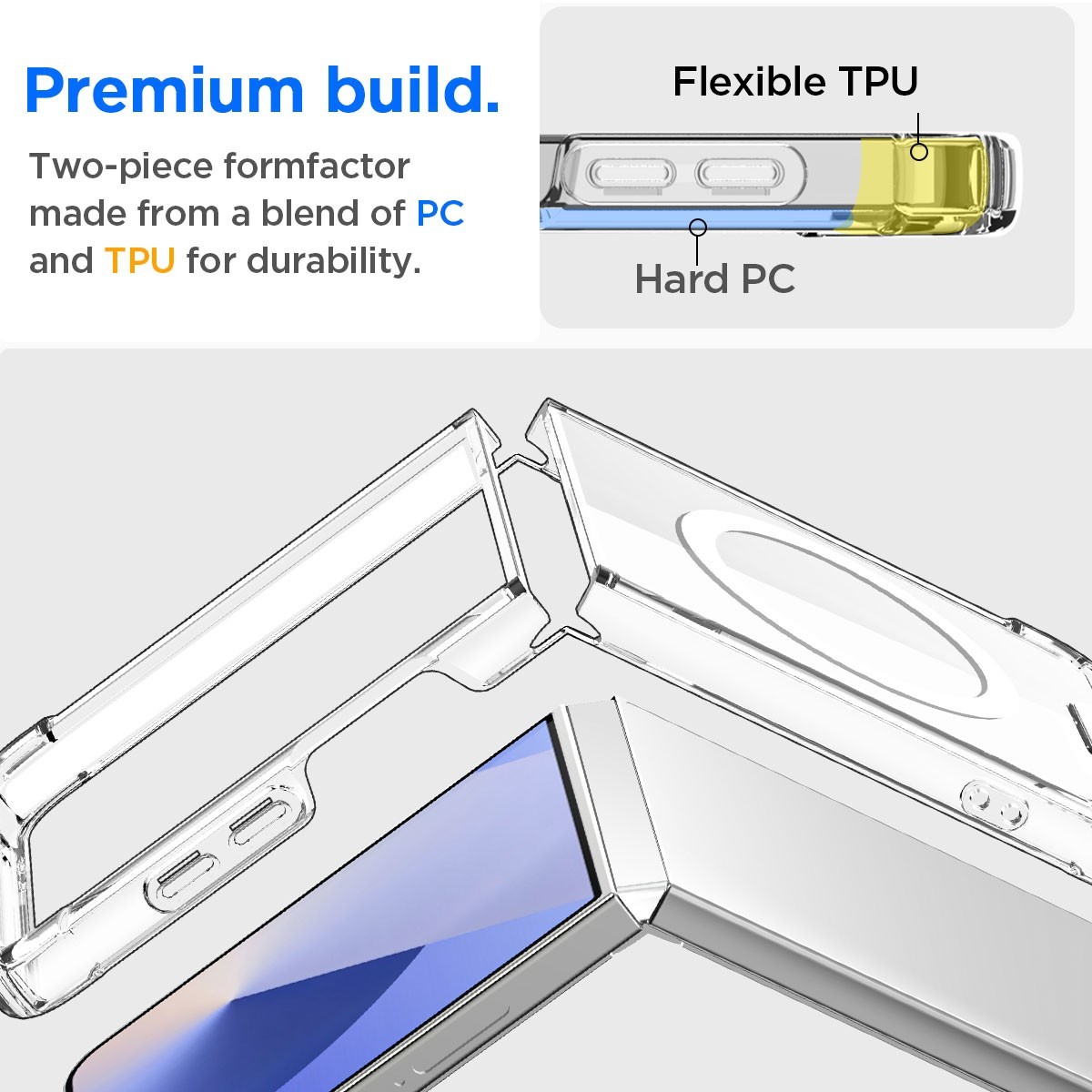 Premium build.

Two-piece formfactor made from a blend of PC and TPU for durability.

Flexible TPU

Hard PC