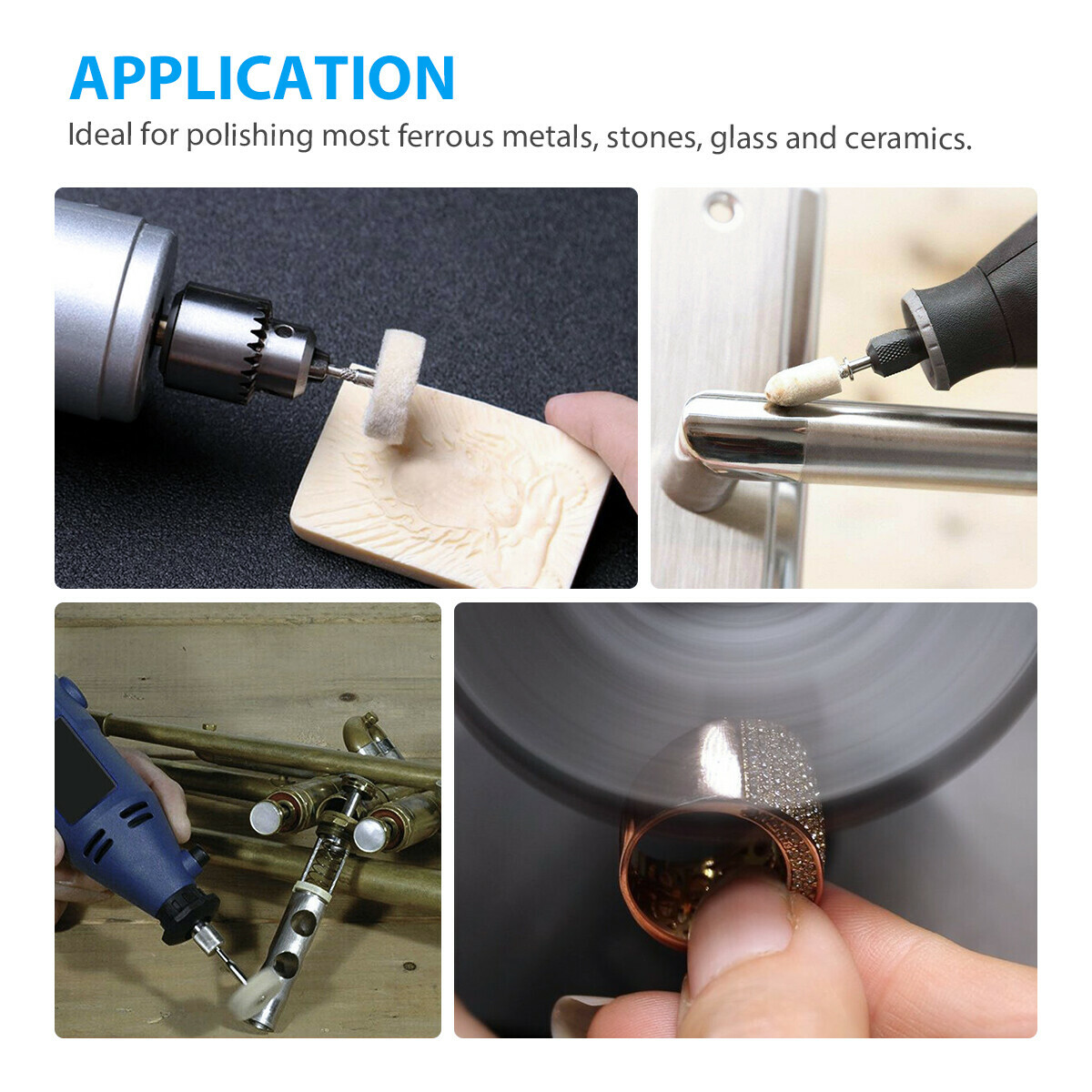 APPLICATION

Ideal for polishing most ferrous metals, stones, glass and ceramics.