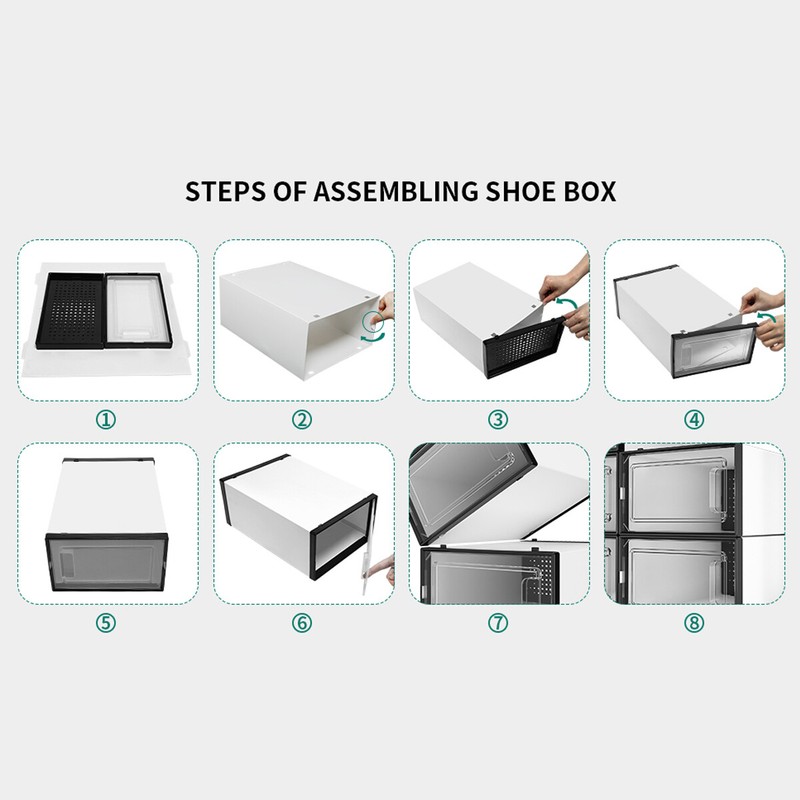 STEPS OF ASSEMBLING SHOE BOX

①

②

③

④

⑤

⑥

⑦

⑧