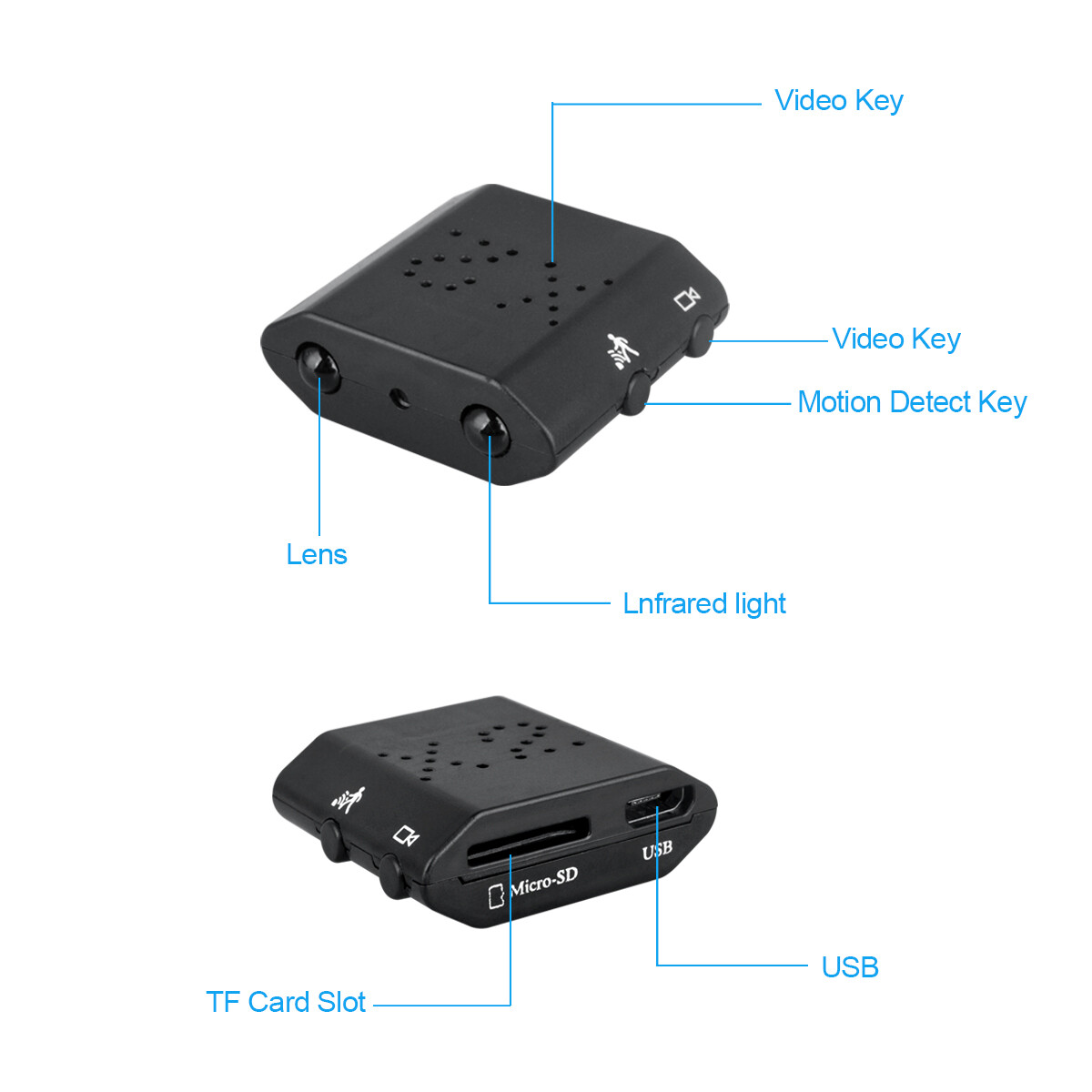 Video Key

Video Key

Motion Detect Key

Lens

Lnfrared light

Micro-SD

USB

USB

TF Card Slot